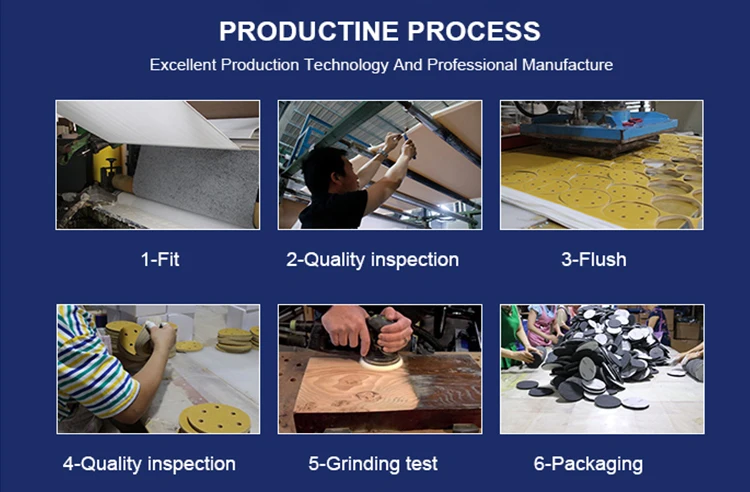 PRODUCTINE PROCESS

Excellent Production Technology And Professional Manufacture

1-Fit

2-Quality inspection

3-Flush

4-Quality inspection

5-Grinding test

6-Packaging