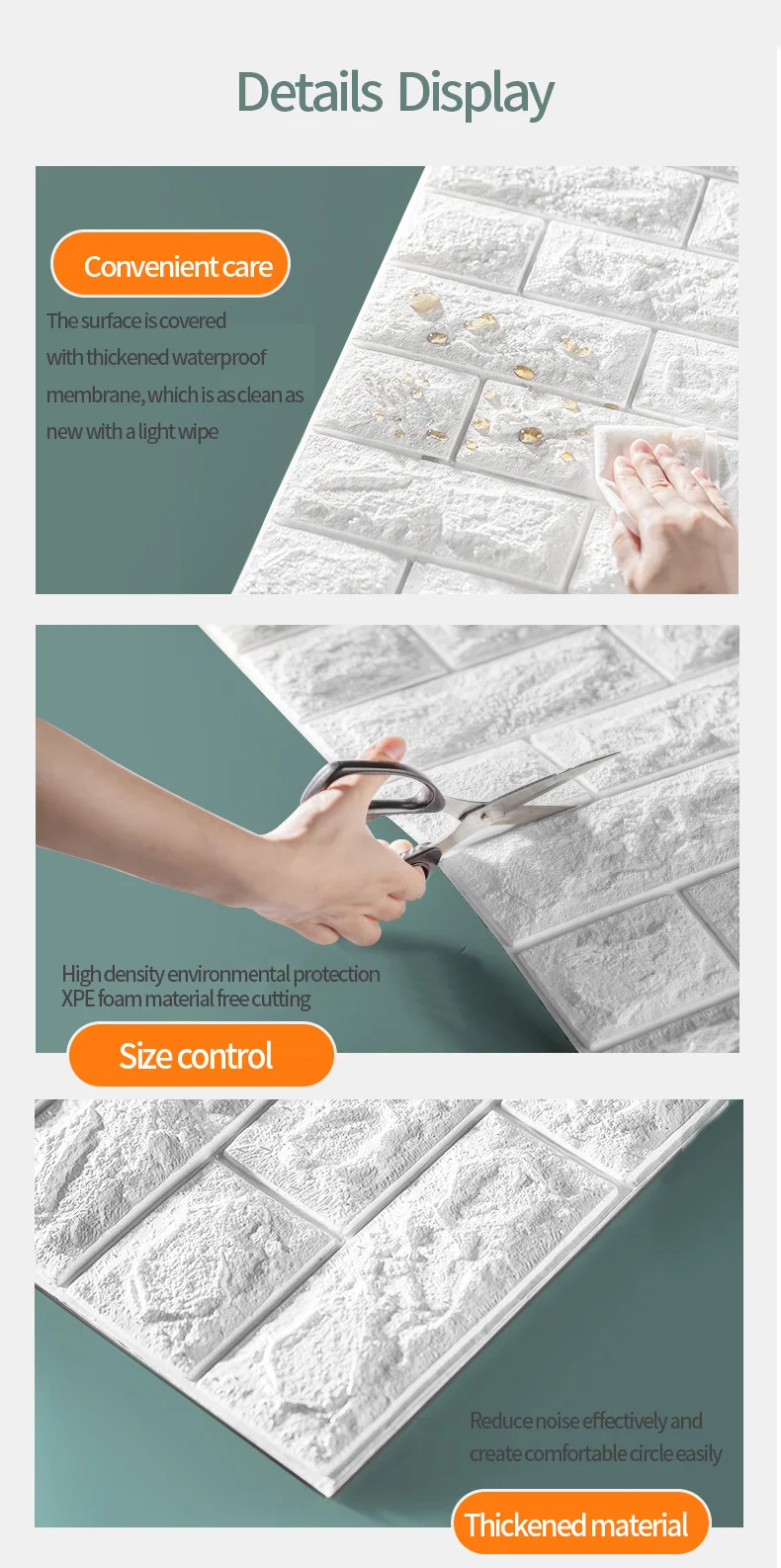 Details Display

Convenient care

The surface is covered with thickened waterproof membrane, which is as clean as new with a light wipe

High density environmental protection XPE foam material free cutting

Size control

Reduce noise effectively and create comfortable circle easily

Thickened material