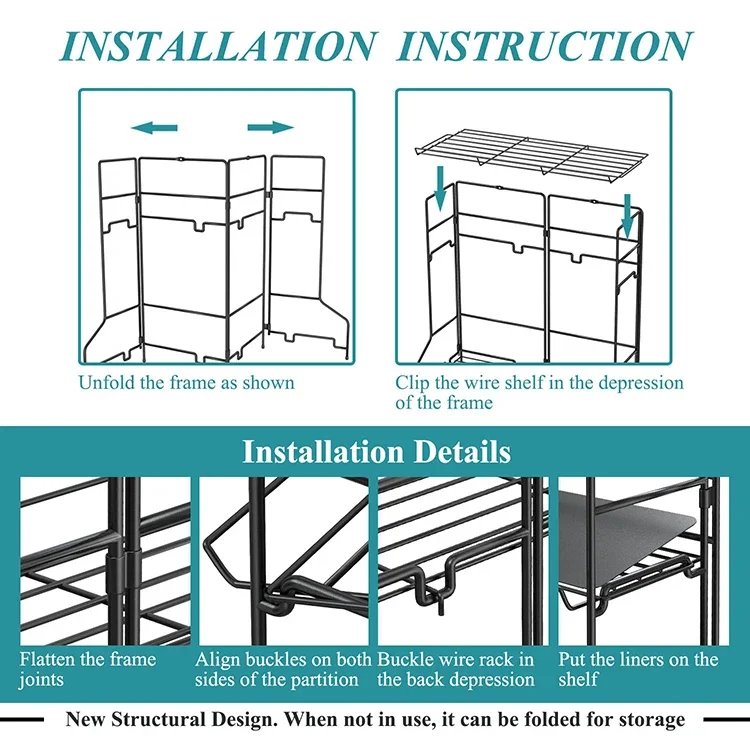 INSTALLATION INSTRUCTION

Unfold the frame as shown

Clip the wire shelf in the depression of the frame

Installation Details

Flatten the frame joints

Align buckles on both sides of the partition

Buckle wire rack in the back depression

Put the liners on the shelf

New Structural Design. When not in use, it can be folded for storage