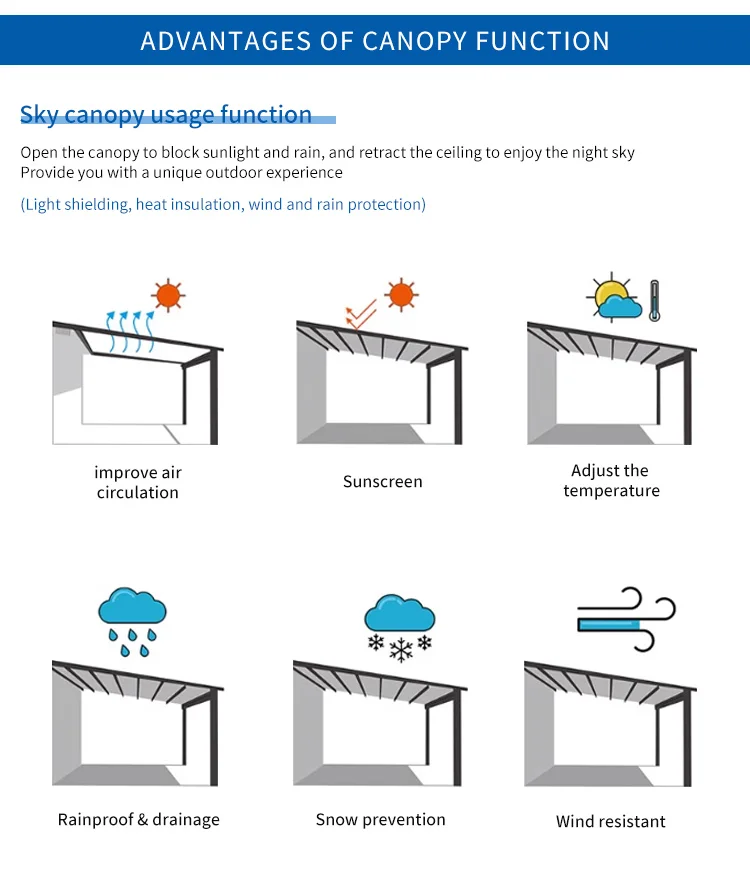 ADVANTAGES OF CANOPY FUNCTION

Sky canopy usage function

Open the canopy to block sunlight and rain, and retract the ceiling to enjoy the night sky
Provide you with a unique outdoor experience

(Light shielding, heat insulation, wind and rain protection)

improve air circulation

Sunscreen

Adjust the temperature

Rainproof & drainage

Snow prevention

Wind resistant