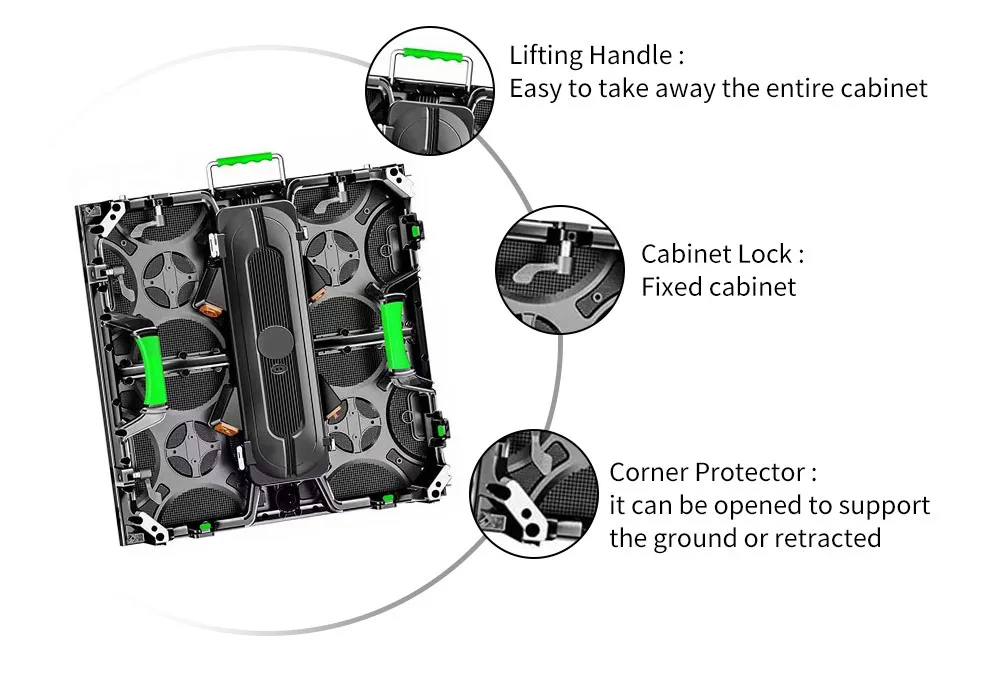 Lifting Handle :
Easy to take away the entire cabinet

Cabinet Lock :
Fixed cabinet

Corner Protector :
it can be opened to support the ground or retracted