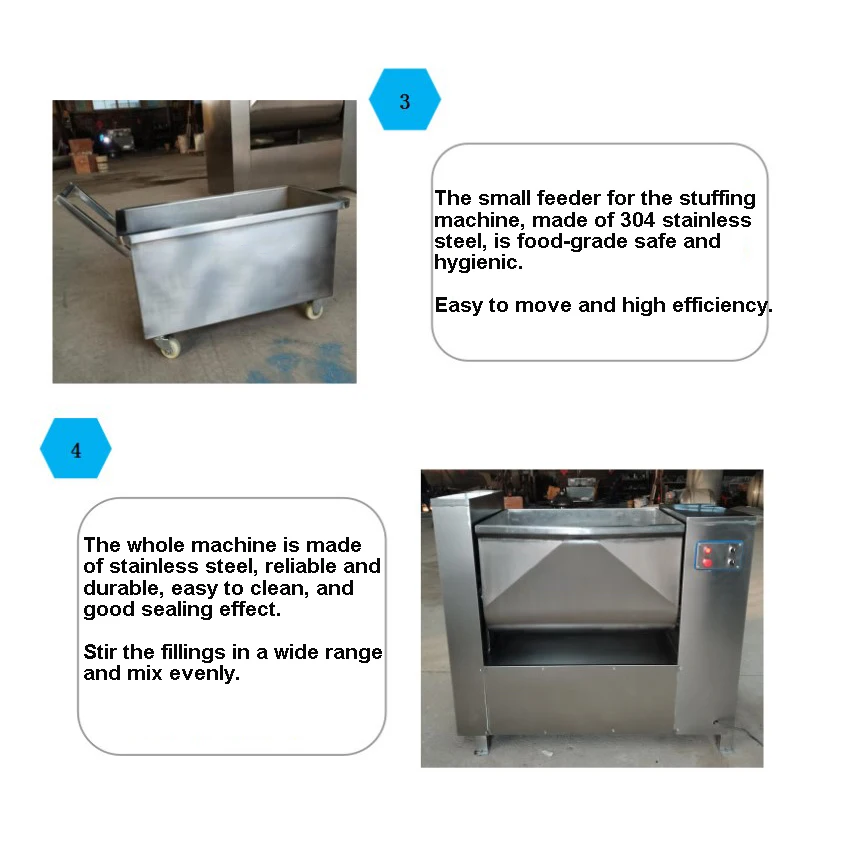 3

The small feeder for the stuffing machine, made of 304 stainless steel, is food-grade safe and hygienic.

Easy to move and high efficiency.

4

The whole machine is made of stainless steel, reliable and durable, easy to clean, and good sealing effect.

Stir the fillings in a wide range and mix evenly.