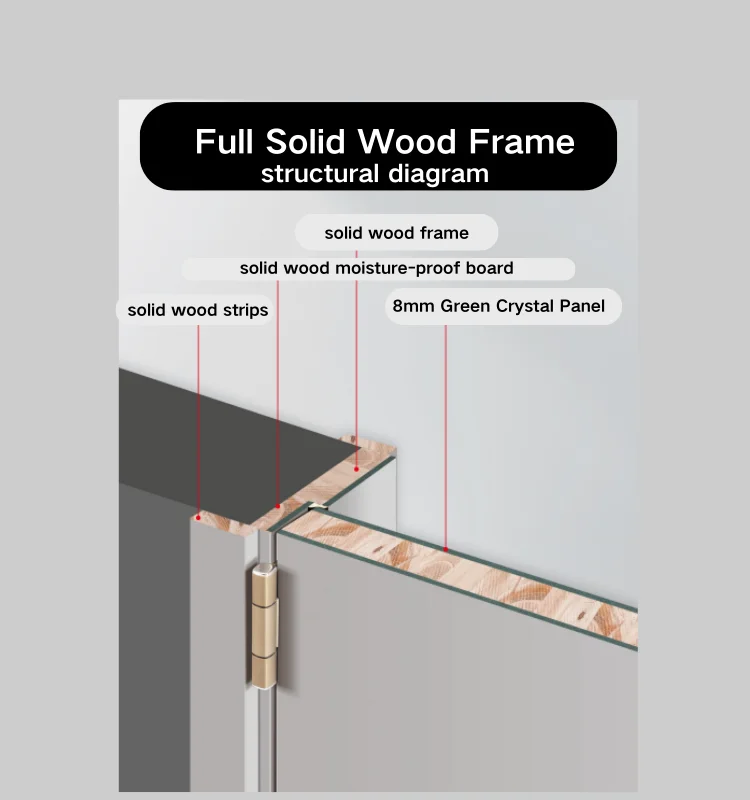 Full Solid Wood Frame
structural diagram

solid wood frame

solid wood moisture-proof board

solid wood strips

8mm Green Crystal Panel