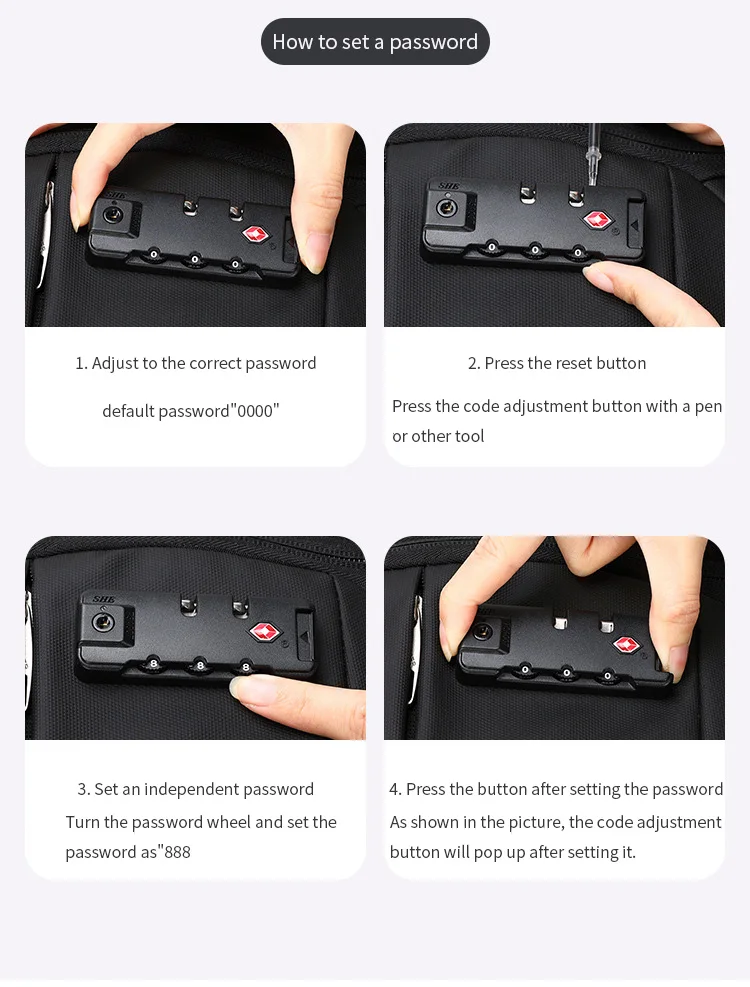 How to set a password

1. Adjust to the correct password

default password"0000"

2. Press the reset button

Press the code adjustment button with a pen or other tool

3. Set an independent password

Turn the password wheel and set the password as"888

4. Press the button after setting the password

As shown in the picture, the code adjustment button will pop up after setting it.