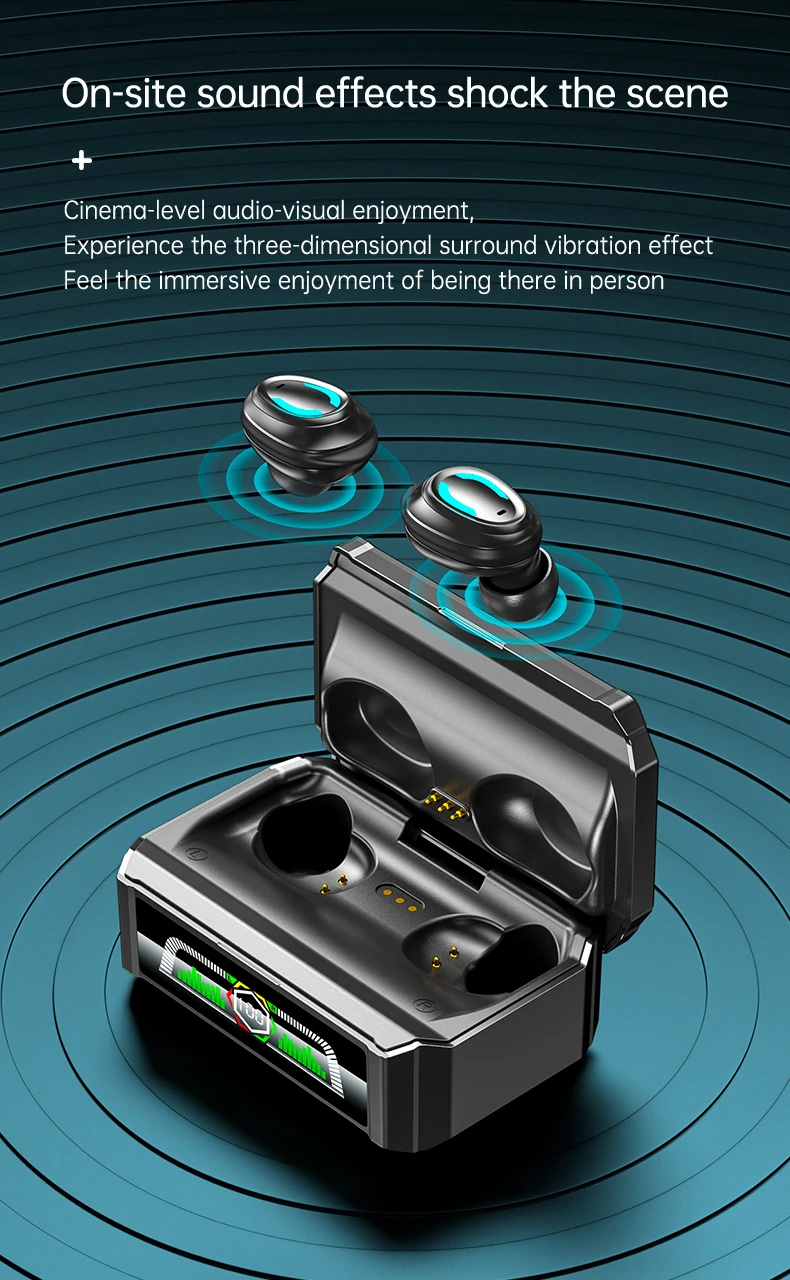 On-site sound effects shock the scene

+

Cinema-level audio-visual enjoyment,
Experience the three-dimensional surround vibration effect
Feel the immersive enjoyment of being there in person

L

R

100