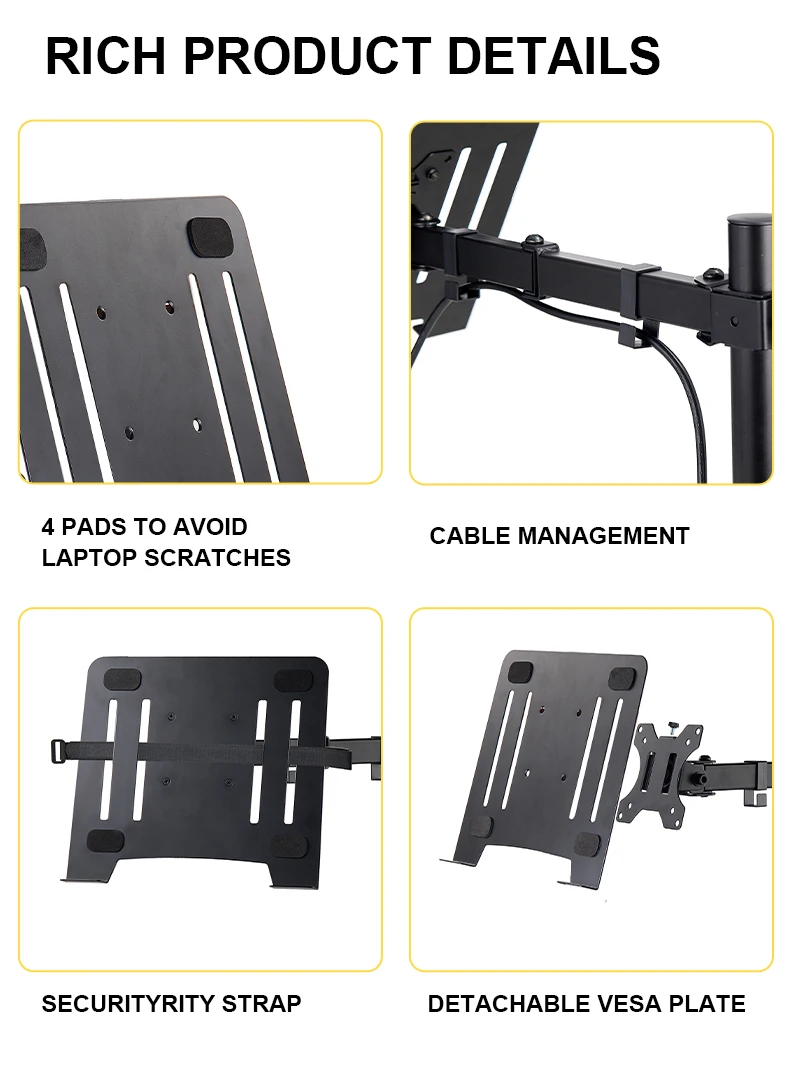 RICH PRODUCT DETAILS

4 PADS TO AVOID LAPTOP SCRATCHES

CABLE MANAGEMENT

SECURITYRITY STRAP

DETACHABLE VESA PLATE