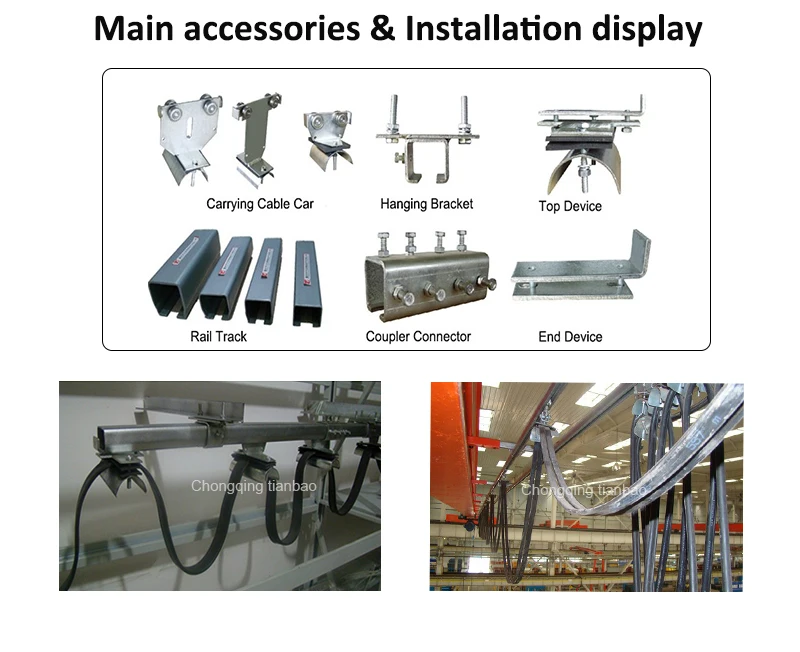 Main accessories & Installation display

Carrying Cable Car
Hanging Bracket
Top Device
Rail Track
Coupler Connector
End Device

Chongqing tianbao

Chongqing tianbao