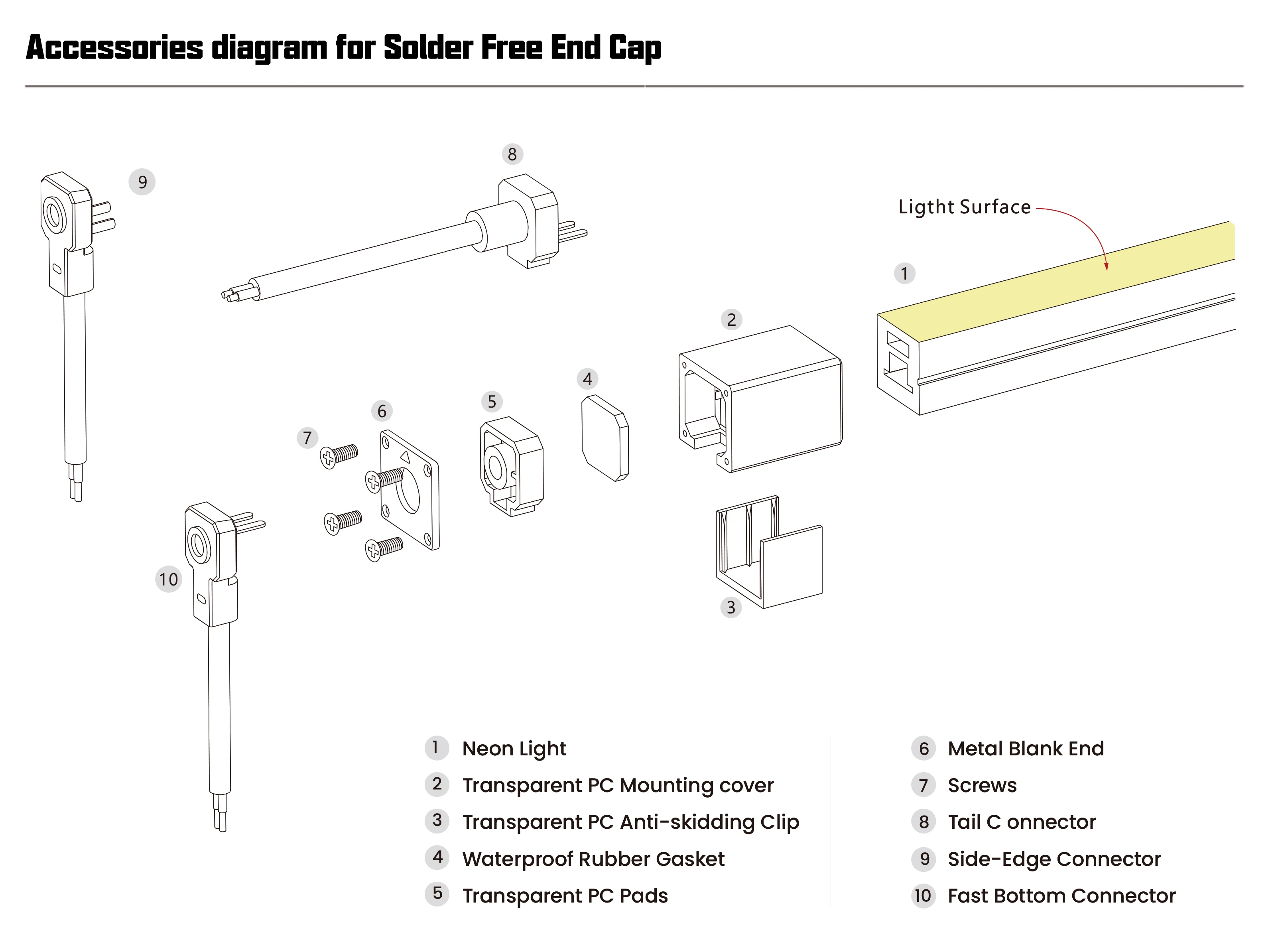 Accessories diagram for Solder Free End Cap

9

8

Ligtht Surface

1

2

4

5

6

7

10

3

1 Neon Light
2 Transparent PC Mounting cover
3 Transparent PC Anti-skidding Clip
4 Waterproof Rubber Gasket
5 Transparent PC Pads

6 Metal Blank End
7 Screws
8 Tail C onnector
9 Side-Edge Connector
10 Fast Bottom Connector