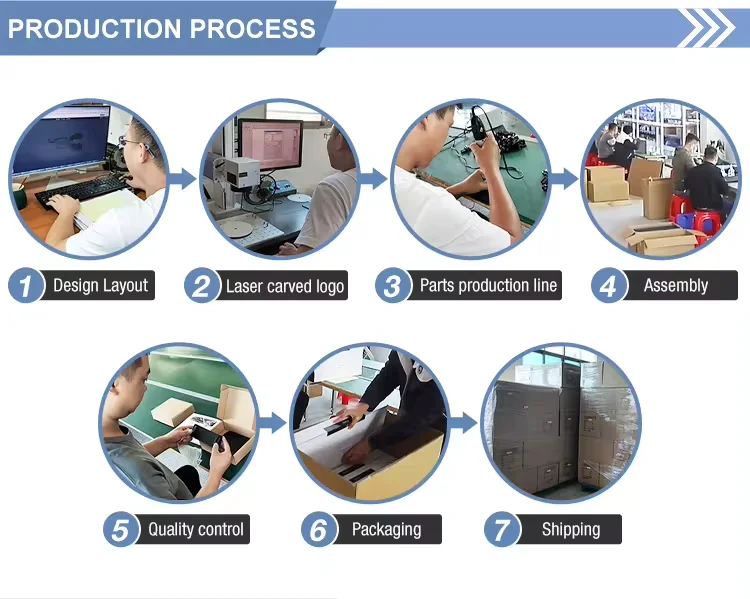 PRODUCTION PROCESS

1 Design Layout
2 Laser carved logo
3 Parts production line
4 Assembly
5 Quality control
6 Packaging
7 Shipping