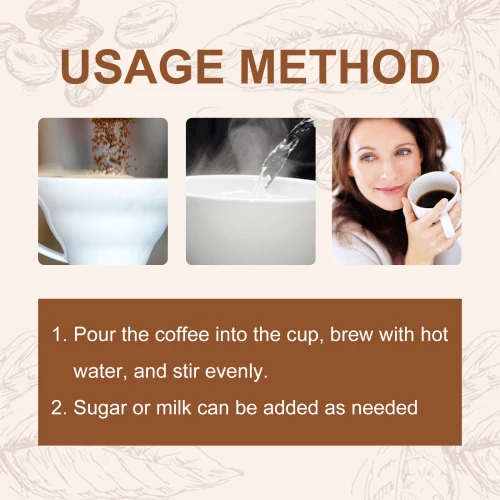 USAGE METHOD

1. Pour the coffee into the cup, brew with hot water, and stir evenly.

2. Sugar or milk can be added as needed