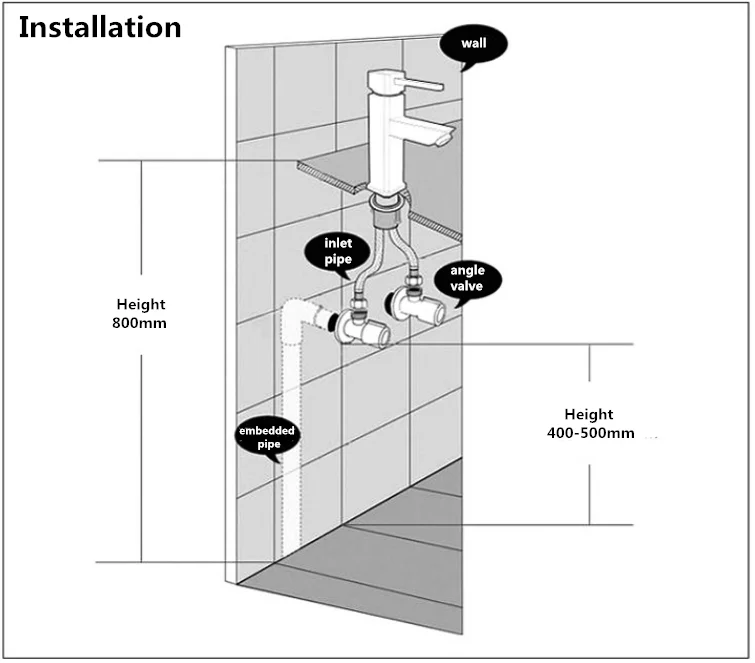 Installation

wall

inlet pipe

angle valve

Height 800mm

embedded pipe

Height 400-500mm