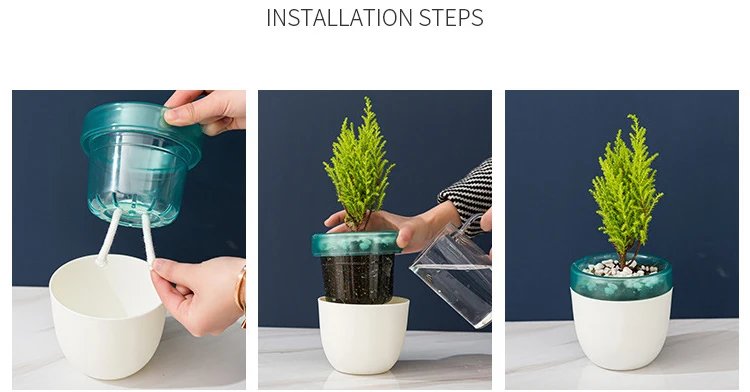 INSTALLATION STEPS