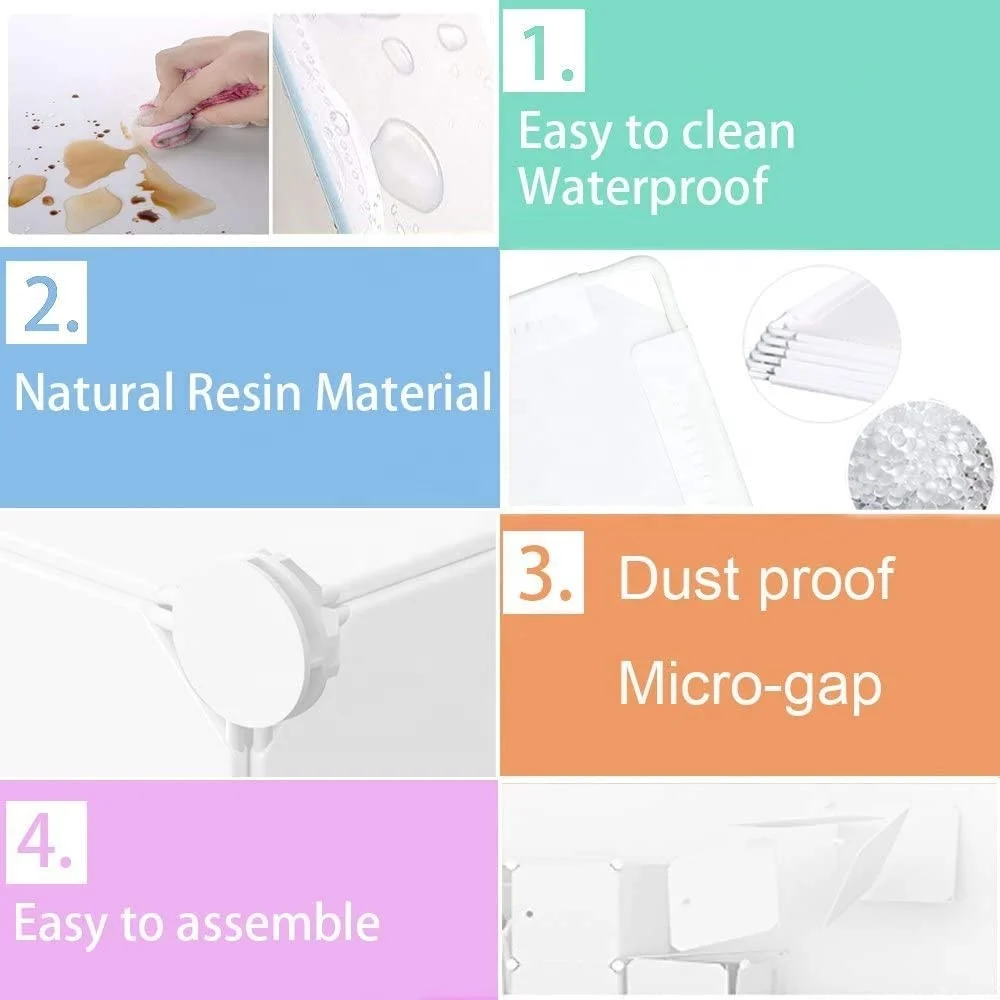 1.
Easy to clean
Waterproof

2.
Natural Resin Material

3. Dust proof
Micro-gap

4.
Easy to assemble