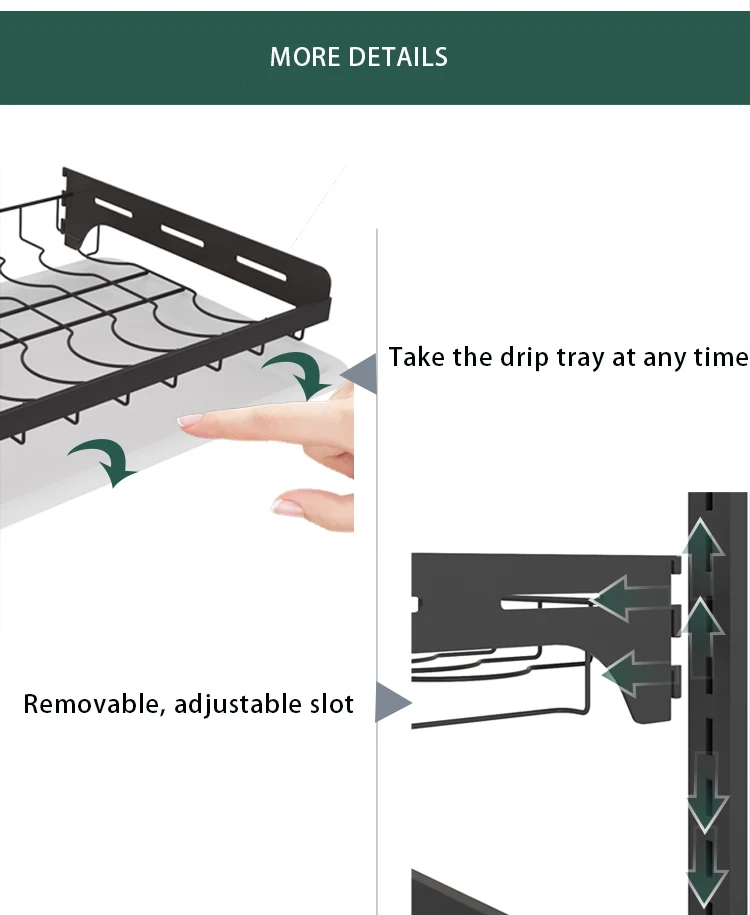 MORE DETAILS

Take the drip tray at any time

Removable, adjustable slot