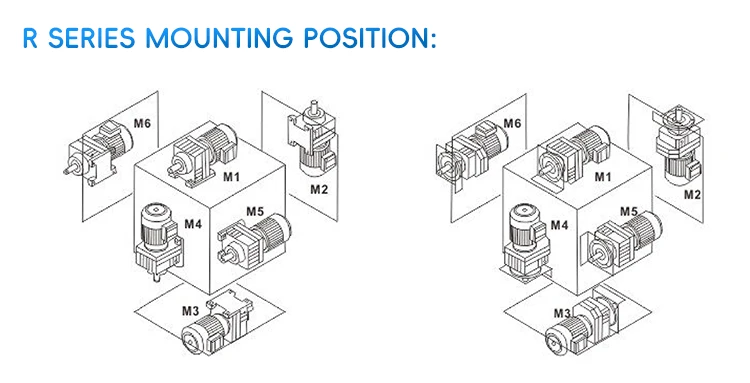 R SERIES MOUNTING POSITION:

M6
M1
M2
M4
M5
M3

M6
M1
M2
M4
M5
M3