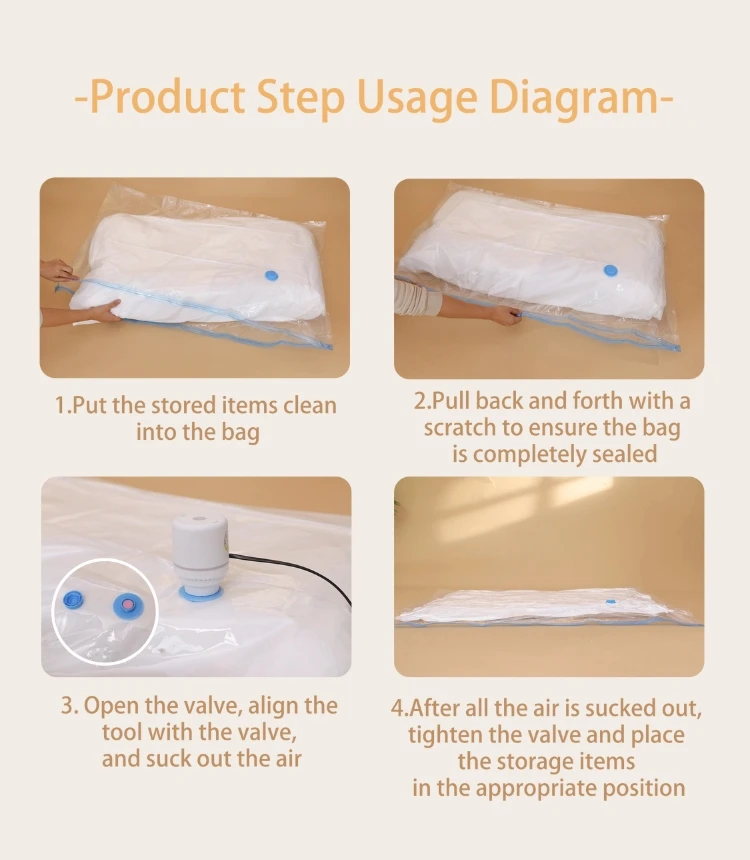 -Product Step Usage Diagram-

1.Put the stored items clean into the bag

2.Pull back and forth with a scratch to ensure the bag is completely sealed

3. Open the valve, align the tool with the valve, and suck out the air

4.After all the air is sucked out, tighten the valve and place the storage items in the appropriate position