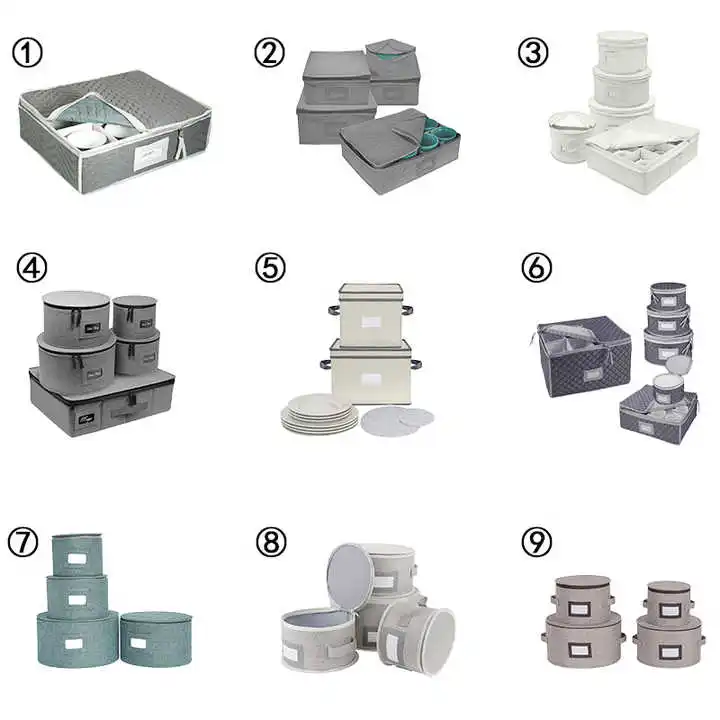 ①

②

③

④

⑤

⑥

⑦

⑧

⑨