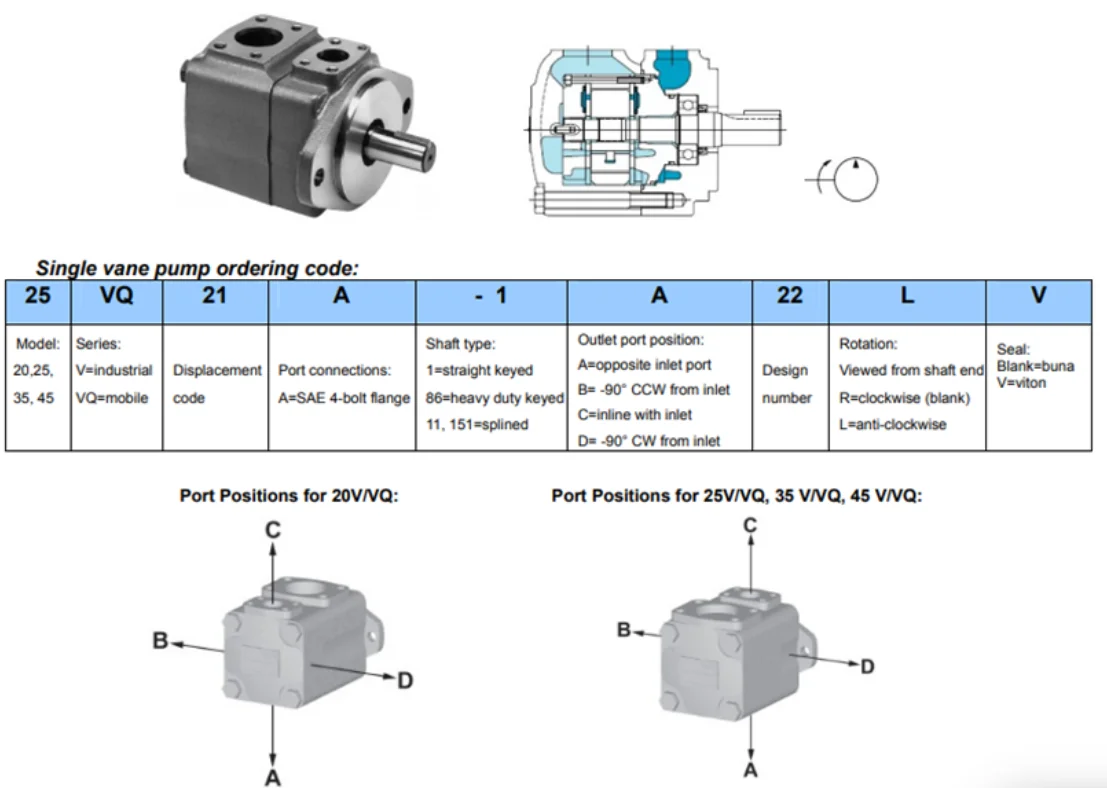 Single vane pump ordering code:

| 25 | VQ | 21 | A | - 1 | A | 22 | L | V |
|---|---|---|---|---|---|---|---|---|
| Model: 20,25, 35, 45 | Series: V=industrial VQ=mobile | Displacement code | Port connections: A=SAE 4-bolt flange | Shaft type: 1=straight keyed 86=heavy duty keyed 11, 151=splined | Outlet port position: A=opposite inlet port B= -90° CCW from inlet C=inline with inlet D= -90° CW from inlet | Design number | Rotation: Viewed from shaft end R=clockwise (blank) L=anti-clockwise | Seal: Blank=buna V=viton |

Port Positions for 20V/VQ:

C
B
D
A

Port Positions for 25V/VQ, 35 V/VQ, 45 V/VQ:

C
B
D
A