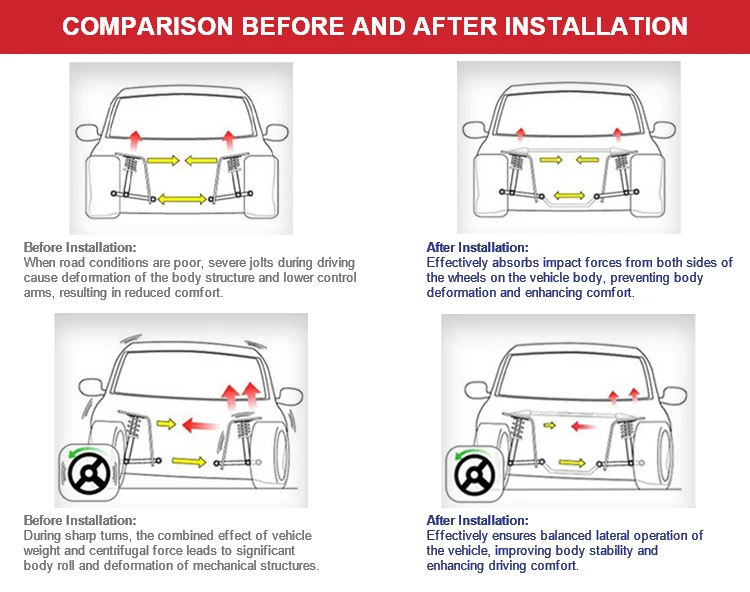 COMPARISON BEFORE AND AFTER INSTALLATION

Before Installation:
When road conditions are poor, severe jolts during driving cause deformation of the body structure and lower control arms, resulting in reduced comfort.

After Installation:
Effectively absorbs impact forces from both sides of the wheels on the vehicle body, preventing body deformation and enhancing comfort.

Before Installation:
During sharp turns, the combined effect of vehicle weight and centrifugal force leads to significant body roll and deformation of mechanical structures.

After Installation:
Effectively ensures balanced lateral operation of the vehicle, improving body stability and enhancing driving comfort.