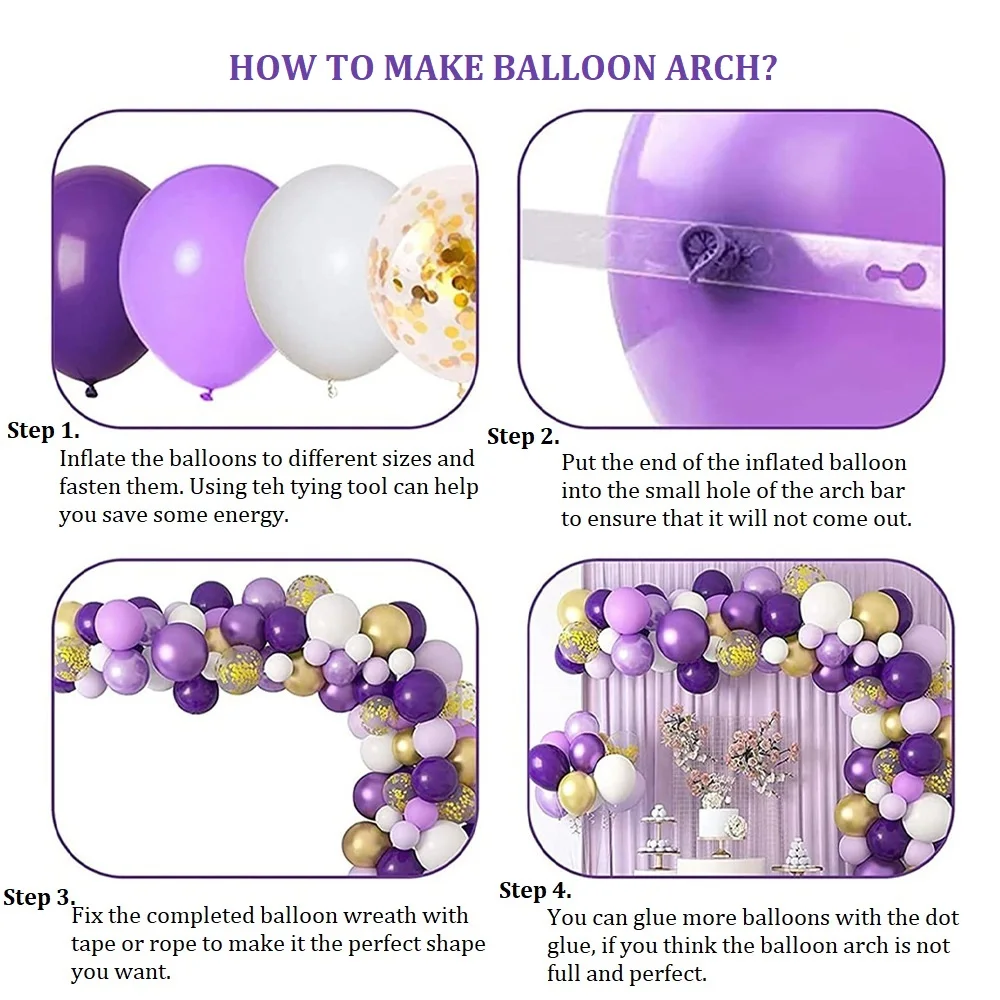 HOW TO MAKE BALLOON ARCH?

Step 1.
Inflate the balloons to different sizes and fasten them. Using teh tying tool can help you save some energy.

Step 2.
Put the end of the inflated balloon into the small hole of the arch bar to ensure that it will not come out.

Step 3.
Fix the completed balloon wreath with tape or rope to make it the perfect shape you want.

Step 4.
You can glue more balloons with the dot glue, if you think the balloon arch is not full and perfect.