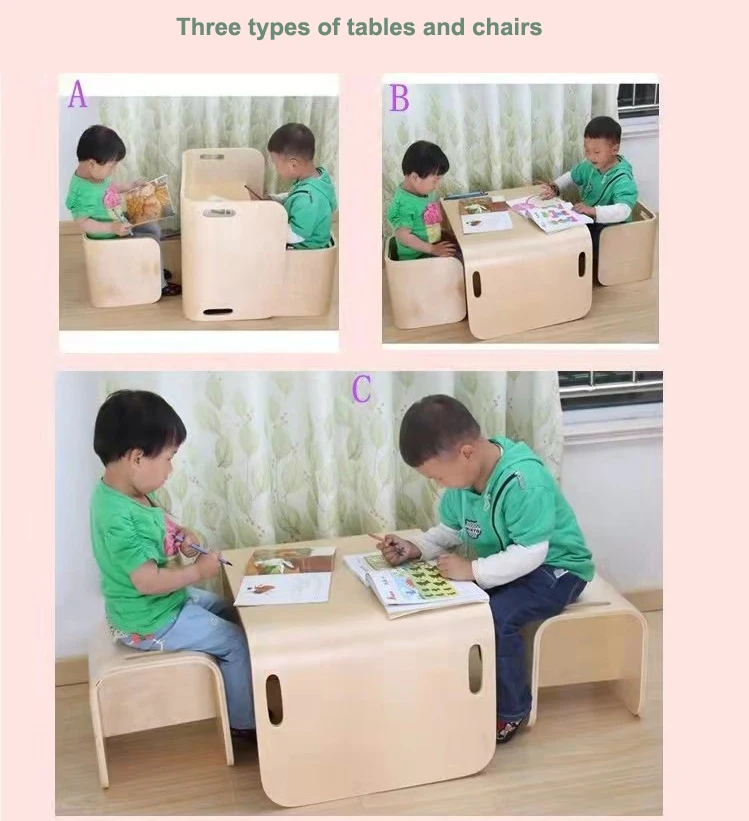 Three types of tables and chairs

A

B

C