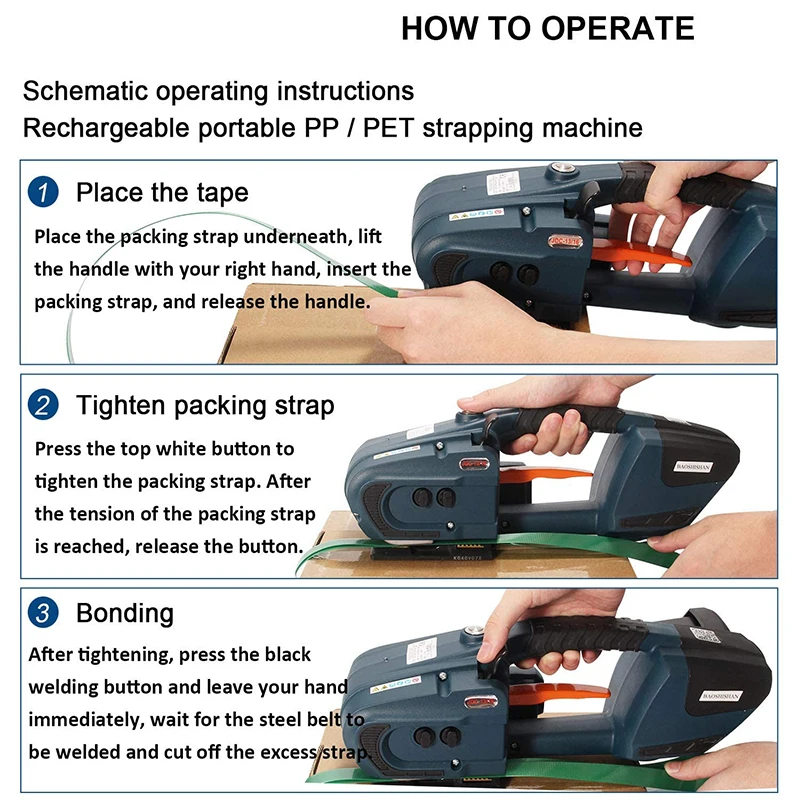 HOW TO OPERATE

Schematic operating instructions
Rechargeable portable PP / PET strapping machine

1 Place the tape

Place the packing strap underneath, lift the handle with your right hand, insert the packing strap, and release the handle.

2 Tighten packing strap

Press the top white button to tighten the packing strap. After the tension of the packing strap is reached, release the button.

BAOSHISHAN

3 Bonding

After tightening, press the black welding button and leave your hand immediately, wait for the steel belt to be welded and cut off the excess strap.

BAOSHISHAN