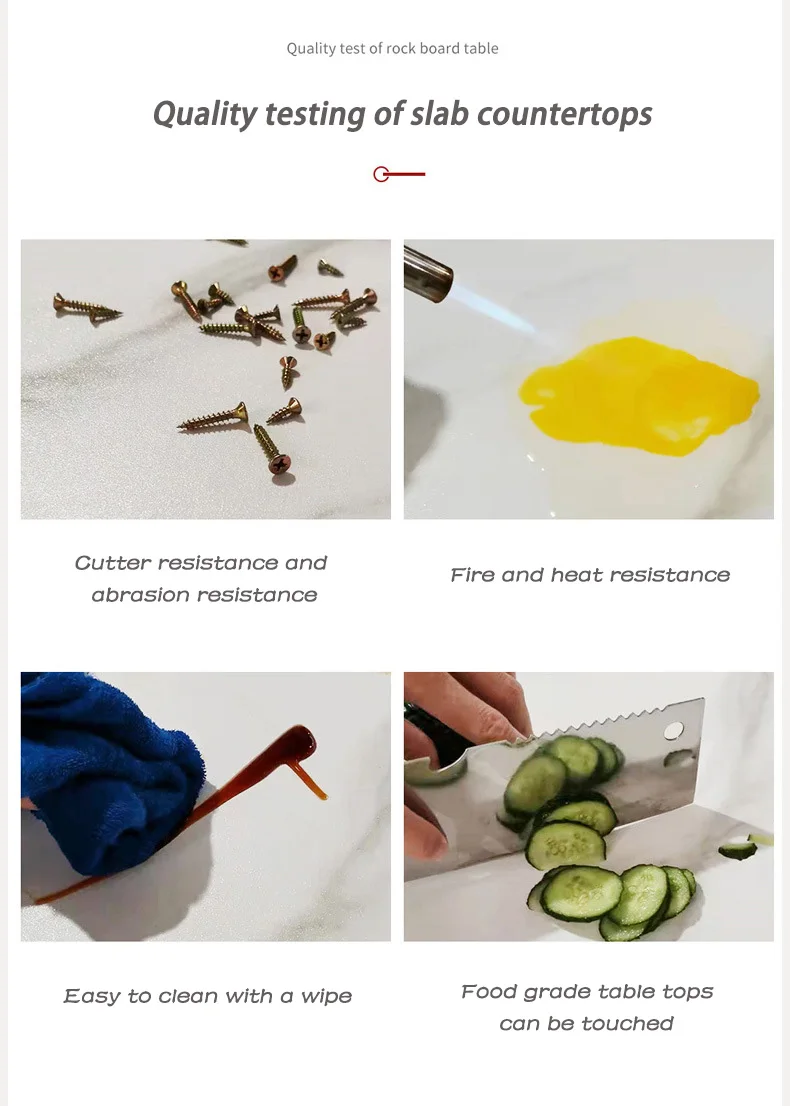 Quality test of rock board table

Quality testing of slab countertops

Cutter resistance and abrasion resistance

Fire and heat resistance

Easy to clean with a wipe

Food grade table tops can be touched