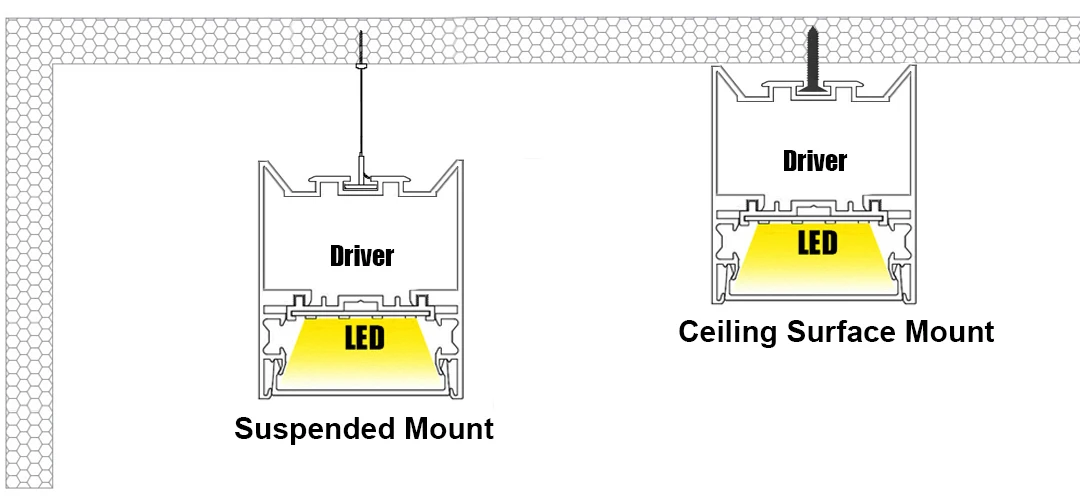 Driver

LED

Suspended Mount

Driver

LED

Ceiling Surface Mount