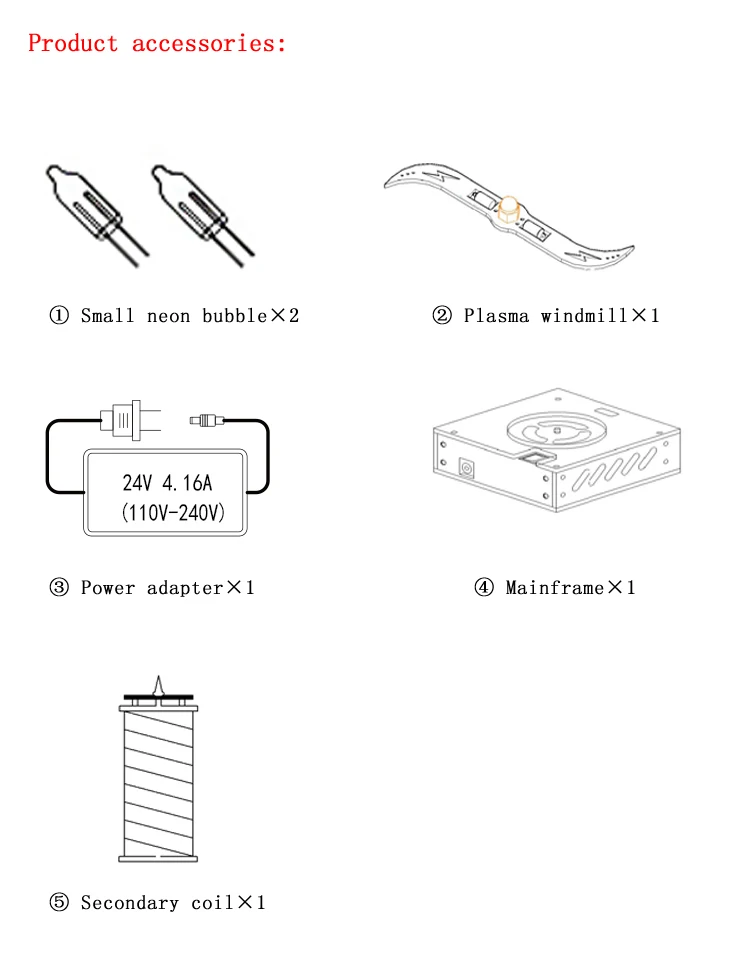 Product accessories:

① Small neon bubble×2

② Plasma windmill×1

24V 4.16A
(110V-240V)

③ Power adapter×1

④ Mainframe×1

⑤ Secondary coil×1