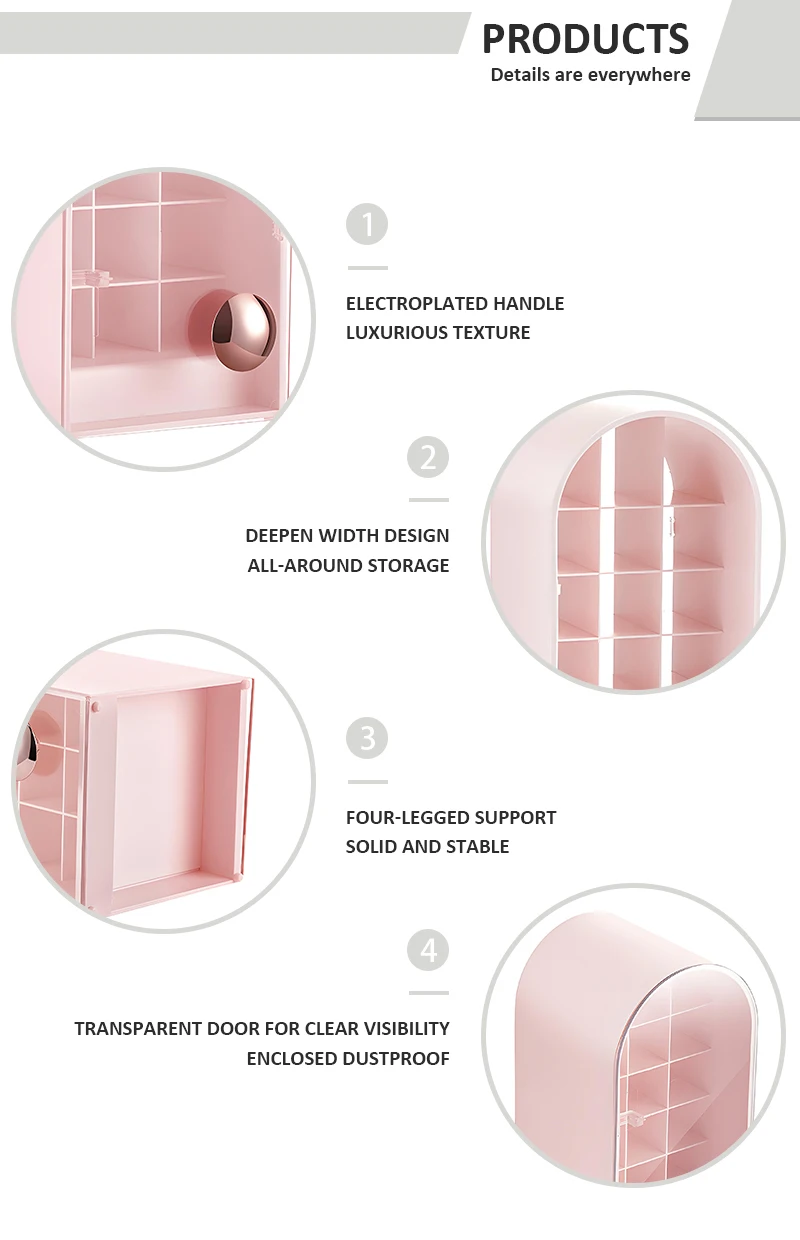 PRODUCTS
Details are everywhere

1

ELECTROPLATED HANDLE
LUXURIOUS TEXTURE

2

DEEPEN WIDTH DESIGN
ALL-AROUND STORAGE

3

FOUR-LEGGED SUPPORT
SOLID AND STABLE

4

TRANSPARENT DOOR FOR CLEAR VISIBILITY
ENCLOSED DUSTPROOF