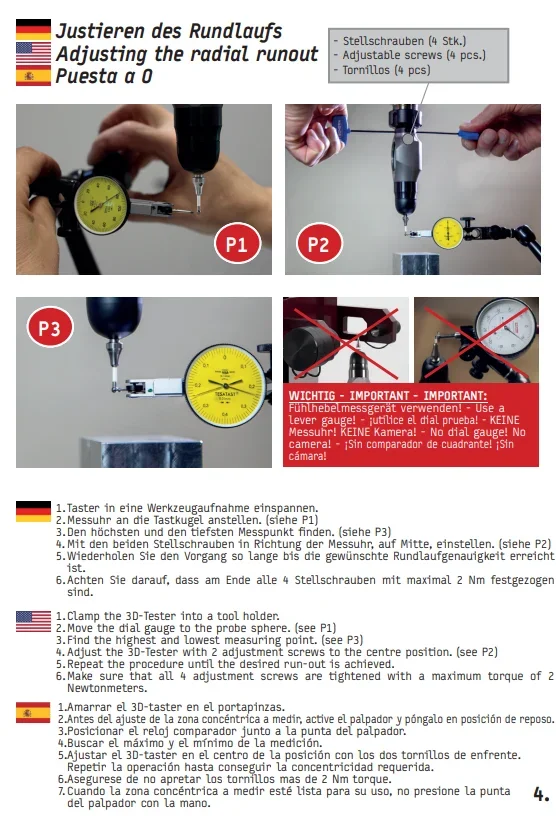 Justieren des Rundlaufs
Adjusting the radial runout
Puesta a 0

- Stellschrauben (4 Stk.)
- Adjustable screws (4 pcs.)
- Tornillos (4 pcs)

P1

P2

P3

TESATAST

WICHTIG - IMPORTANT - IMPORTANT:
Fühlhebelmessgerät verwenden! - Use a lever gauge! - ¡utilice el dial prueba! - KEINE Messuhr! KEINE Kamera! - No dial gauge! No camera! - ¡Sin comparador de cuadrante! ¡Sin cámara!

1. Taster in eine Werkzeugaufnahme einspannen.
2. Messuhr an die Tastkugel anstellen. (siehe P1)
3. Den höchsten und den tiefsten Messpunkt finden. (siehe P3)
4. Mit den beiden Stellschrauben in Richtung der Messuhr, auf Mitte, einstellen. (siehe P2)
5. Wiederholen Sie den Vorgang so lange bis die gewünschte Rundlaufgenauigkeit erreicht ist.
6. Achten Sie darauf, dass am Ende alle 4 Stellschrauben mit maximal 2 Nm festgezogen sind.

1. Clamp the 3D-Tester into a tool holder.
2. Move the dial gauge to the probe sphere. (see P1)
3. Find the highest and lowest measuring point. (see P3)
4. Adjust the 3D-Tester with 2 adjustment screws to the centre position. (see P2)
5. Repeat the procedure until the desired run-out is achieved.
6. Make sure that all 4 adjustment screws are tightened with a maximum torque of 2 Newtonmeters.

1. Amarrar el 3D-taster en el portapinzas.
2. Antes del ajuste de la zona concéntrica a medir, active el palpador y póngalo en posición de reposo.
3. Posicionar el reloj comparador junto a la punta del palpador.
4. Buscar el máximo y el mínimo de la medición.
5. Ajustar el 3D-taster en el centro de la posición con los dos tornillos de enfrente. Repetir la operación hasta conseguir la concentricidad requerida.
6. Asegurese de no apretar los tornillos mas de 2 Nm torque.
7. Cuando la zona concéntrica a medir esté lista para su uso, no presione la punta del palpador con la mano.

4.