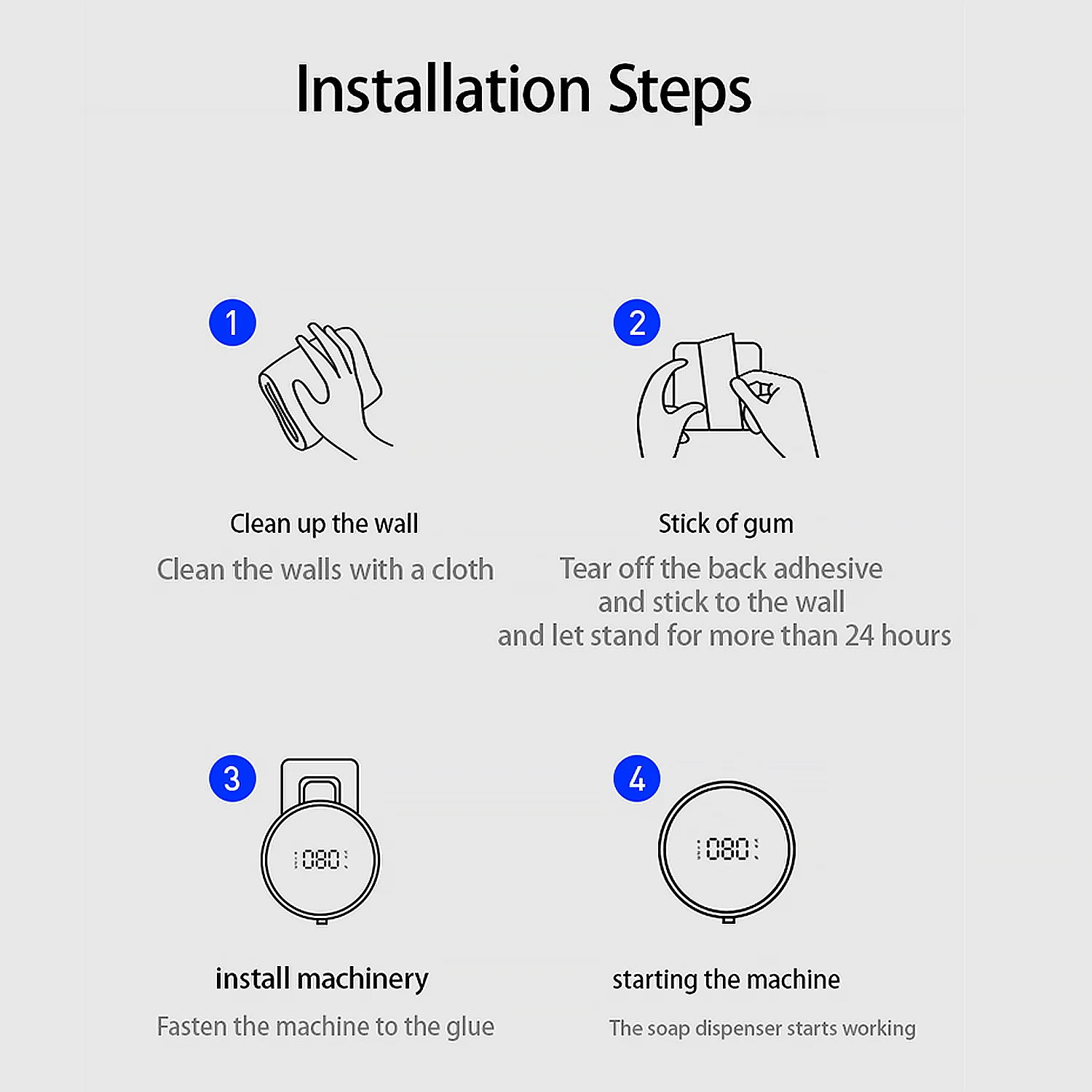 Installation Steps

1

Clean up the wall

Clean the walls with a cloth

2

Stick of gum

Tear off the back adhesive and stick to the wall and let stand for more than 24 hours

3

080

install machinery

Fasten the machine to the glue

4

080

starting the machine

The soap dispenser starts working