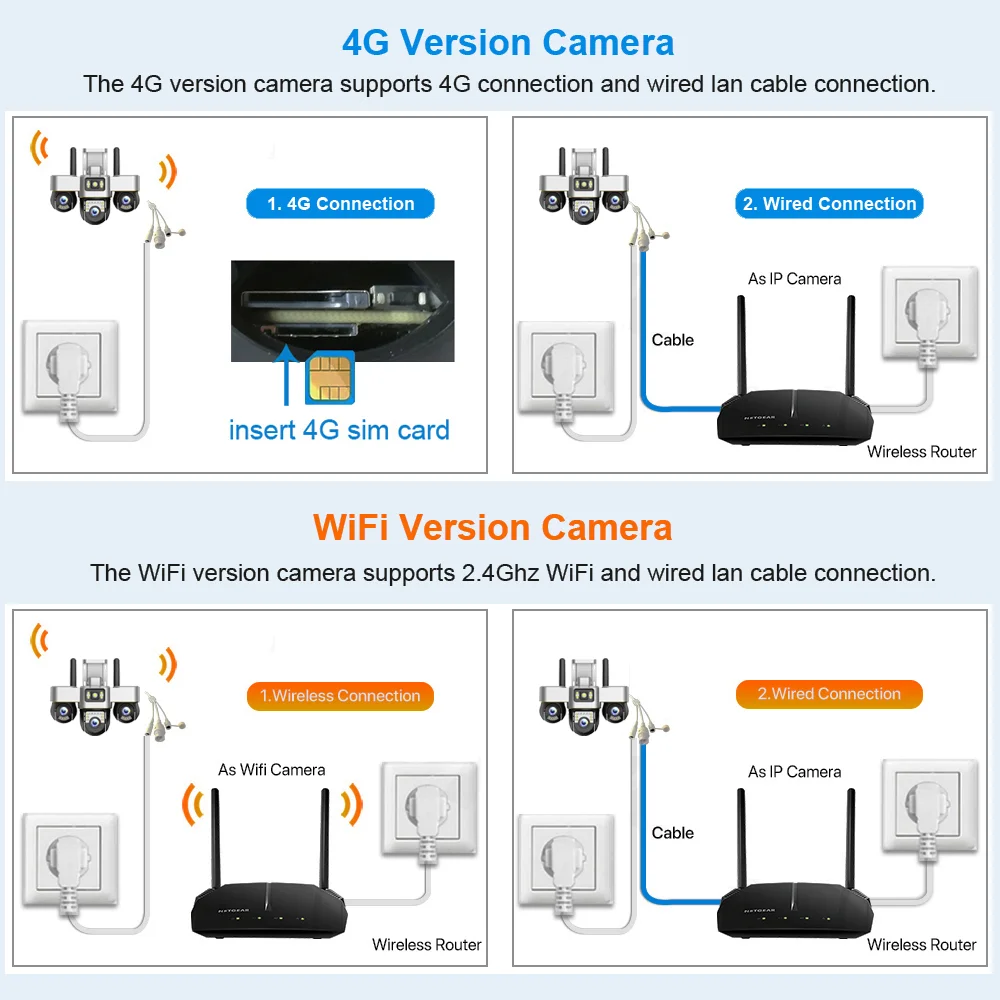 4G Version Camera

The 4G version camera supports 4G connection and wired lan cable connection.

1. 4G Connection

insert 4G sim card

2. Wired Connection

As IP Camera

Cable

NETGEAR

Wireless Router

WiFi Version Camera

The WiFi version camera supports 2.4Ghz WiFi and wired lan cable connection.

1.Wireless Connection

As Wifi Camera

NETGEAR

Wireless Router

2.Wired Connection

As IP Camera

Cable

NETGEAR

Wireless Router