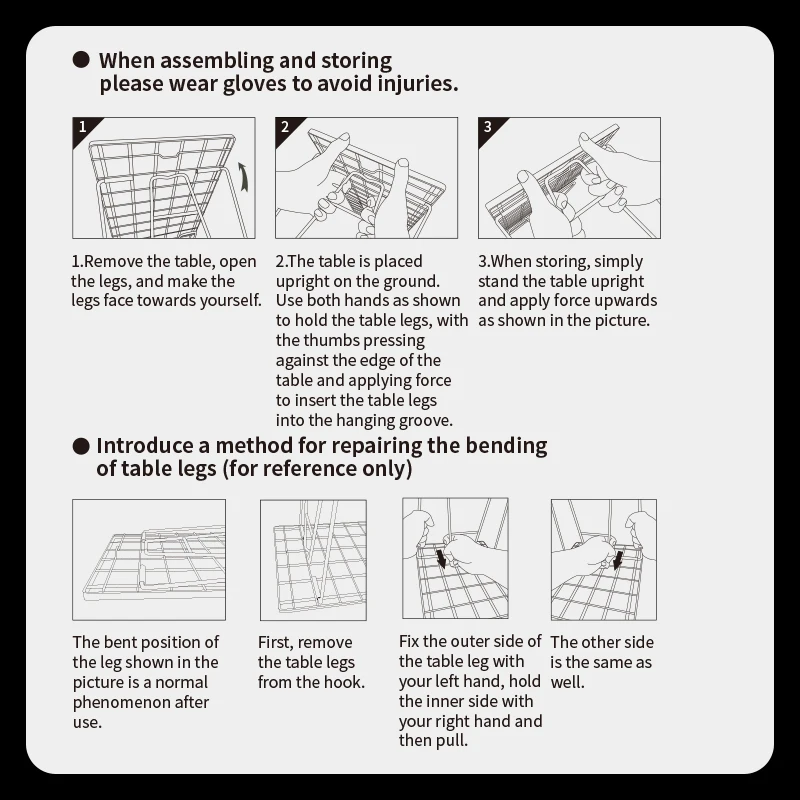 ● When assembling and storing please wear gloves to avoid injuries.

1

2

3

1.Remove the table, open the legs, and make the legs face towards yourself.

2.The table is placed upright on the ground. Use both hands as shown to hold the table legs, with the thumbs pressing against the edge of the table and applying force to insert the table legs into the hanging groove.

3.When storing, simply stand the table upright and apply force upwards as shown in the picture.

● Introduce a method for repairing the bending of table legs (for reference only)

The bent position of the leg shown in the picture is a normal phenomenon after use.

First, remove the table legs from the hook.

Fix the outer side of the table leg with your left hand, hold the inner side with your right hand and then pull.

The other side is the same as well.