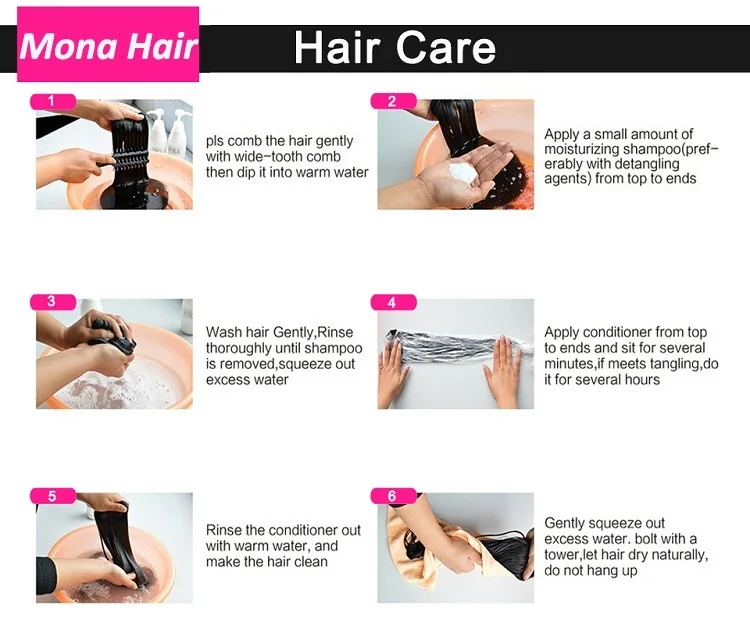 Mona Hair

Hair Care

1

pls comb the hair gently with wide-tooth comb then dip it into warm water

2

Apply a small amount of moisturizing shampoo(preferably with detangling agents) from top to ends

3

Wash hair Gently,Rinse thoroughly until shampoo is removed,squeeze out excess water

4

Apply conditioner from top to ends and sit for several minutes,if meets tangling,do it for several hours

5

Rinse the conditioner out with warm water, and make the hair clean

6

Gently squeeze out excess water. bolt with a tower,let hair dry naturally, do not hang up