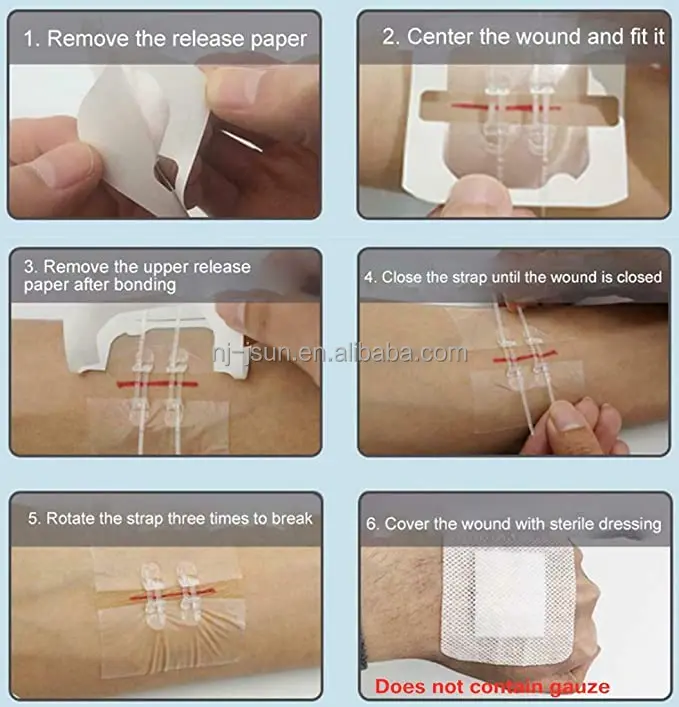 1. Remove the release paper

2. Center the wound and fit it

3. Remove the upper release paper after bonding

4. Close the strap until the wound is closed

nj-jsun.en.alibaba.com

5. Rotate the strap three times to break

6. Cover the wound with sterile dressing

Does not contain gauze