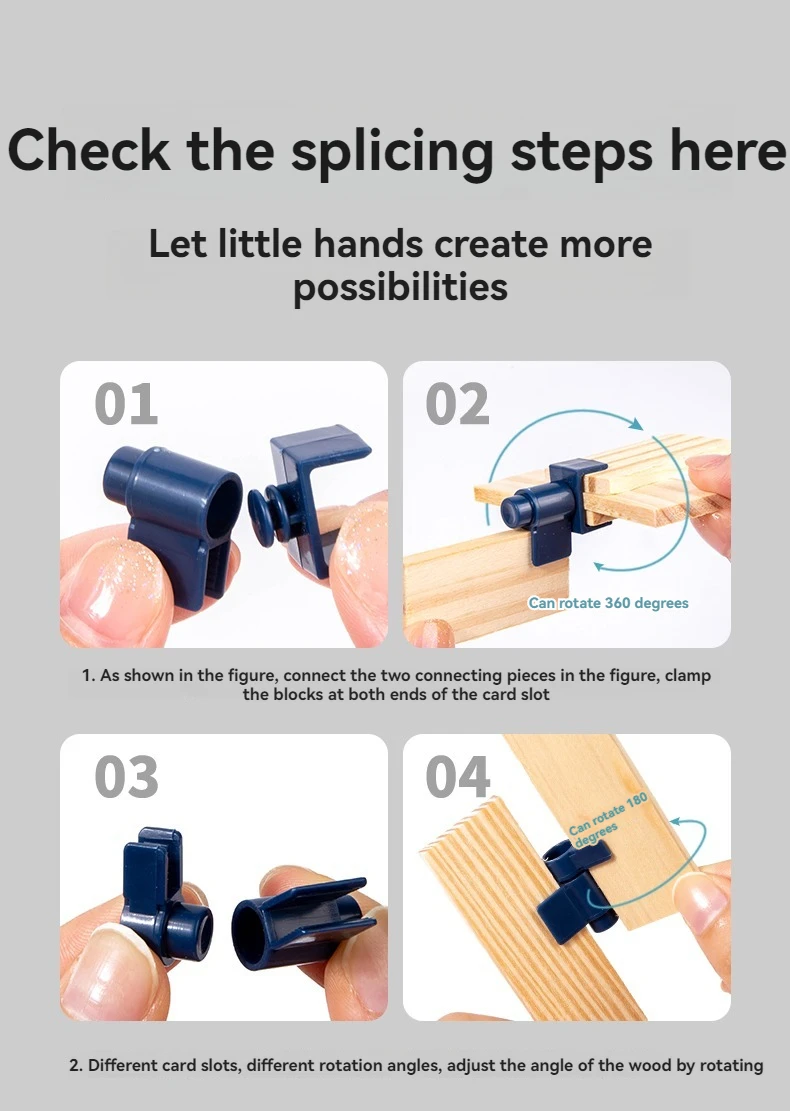 Check the splicing steps here

Let little hands create more possibilities

01

02

Can rotate 360 degrees

1. As shown in the figure, connect the two connecting pieces in the figure, clamp the blocks at both ends of the card slot

03

04

Can rotate 180 degrees

2. Different card slots, different rotation angles, adjust the angle of the wood by rotating