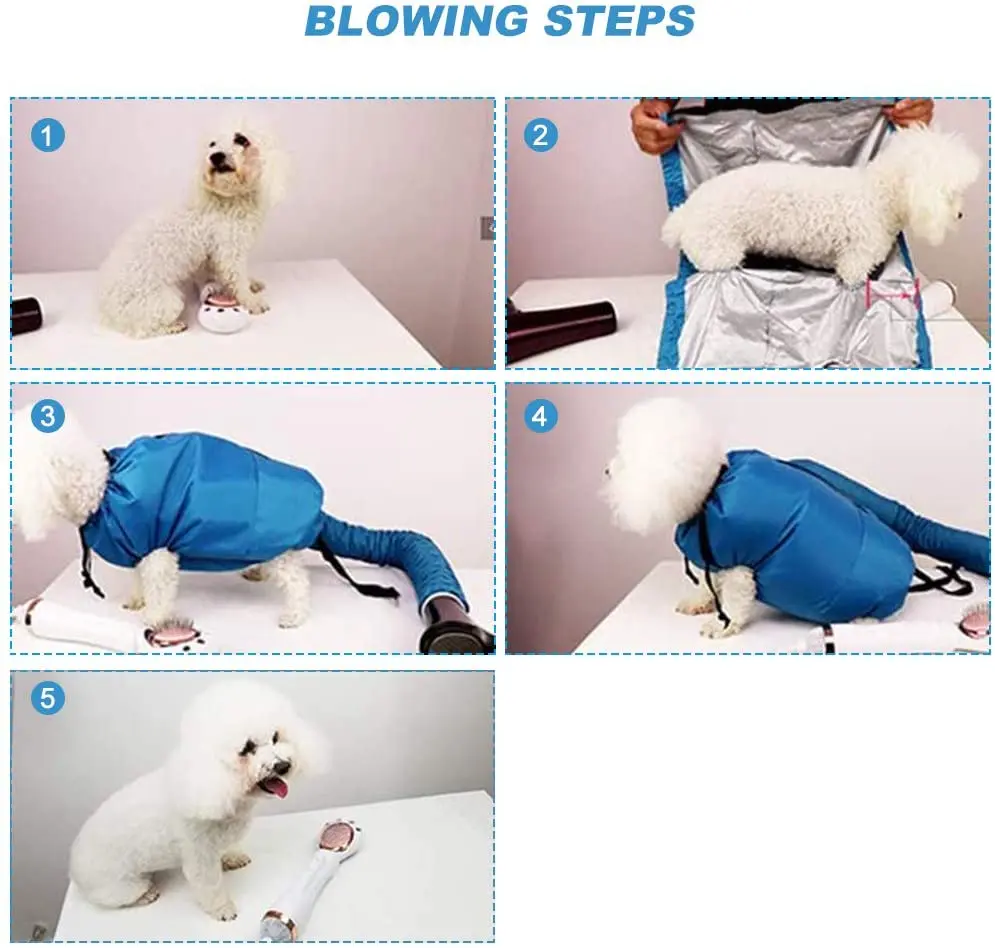 BLOWING STEPS

1

2

3

4

5