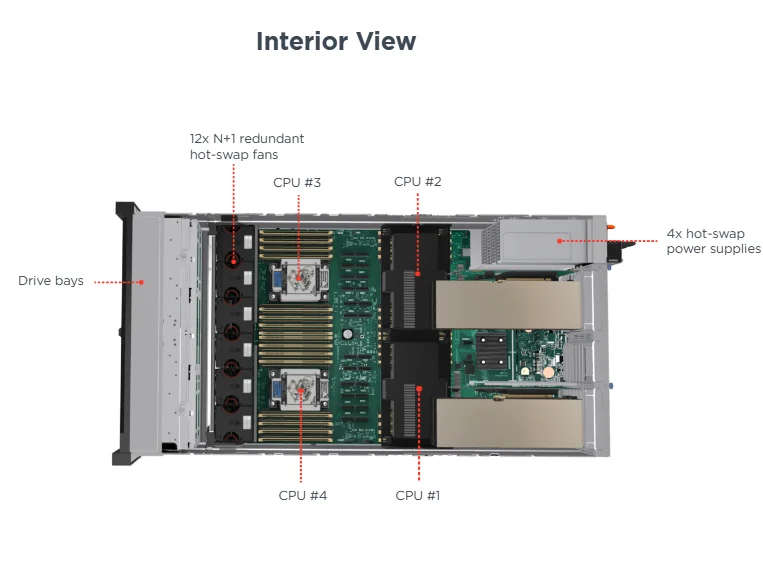 Interior View

12x N+1 redundant hot-swap fans

CPU #3

CPU #2

4x hot-swap power supplies

Drive bays

CPU #4

CPU #1