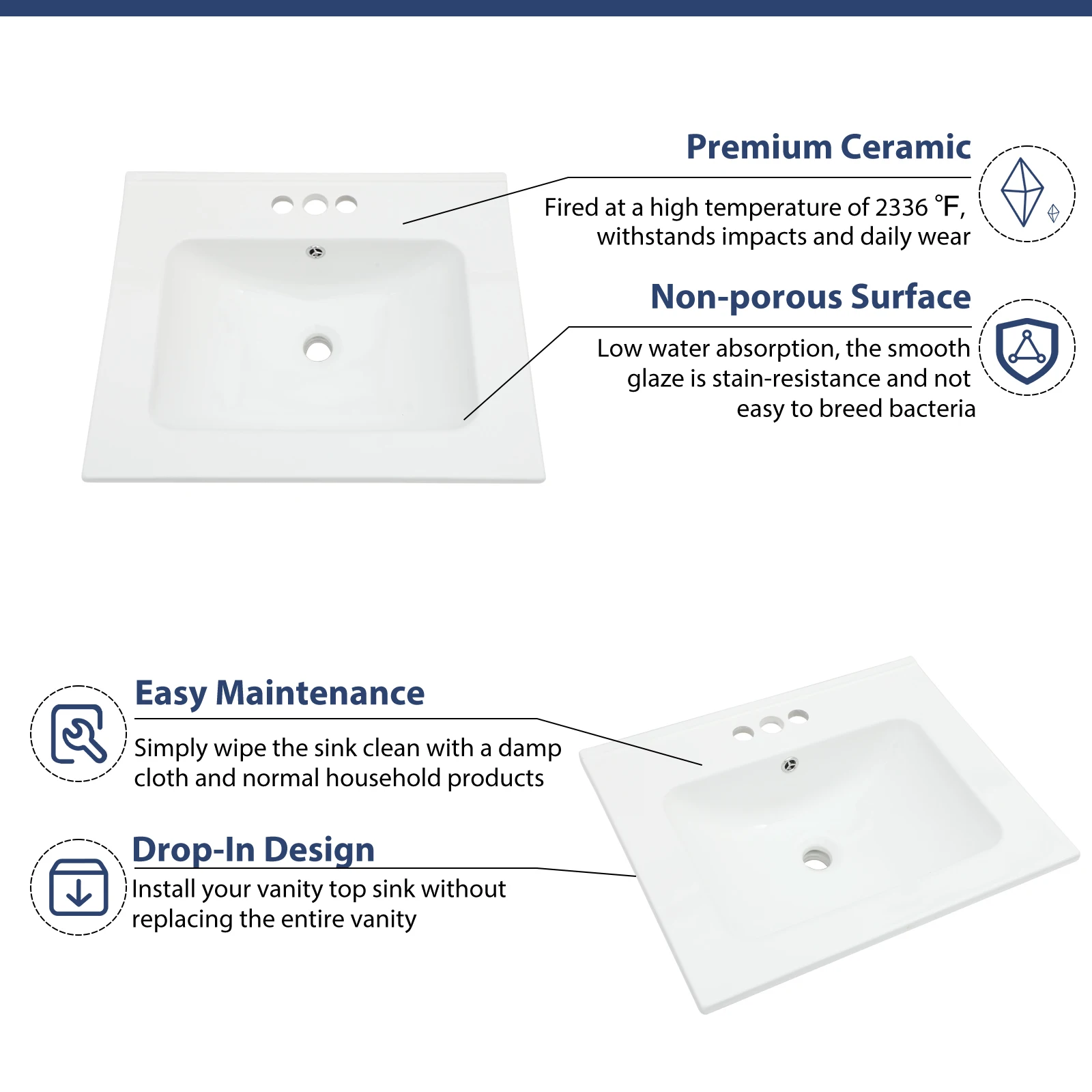 Premium Ceramic

Fired at a high temperature of 2336 ℉, withstands impacts and daily wear

Non-porous Surface

Low water absorption, the smooth glaze is stain-resistance and not easy to breed bacteria

Easy Maintenance

Simply wipe the sink clean with a damp cloth and normal household products

Drop-In Design

Install your vanity top sink without replacing the entire vanity