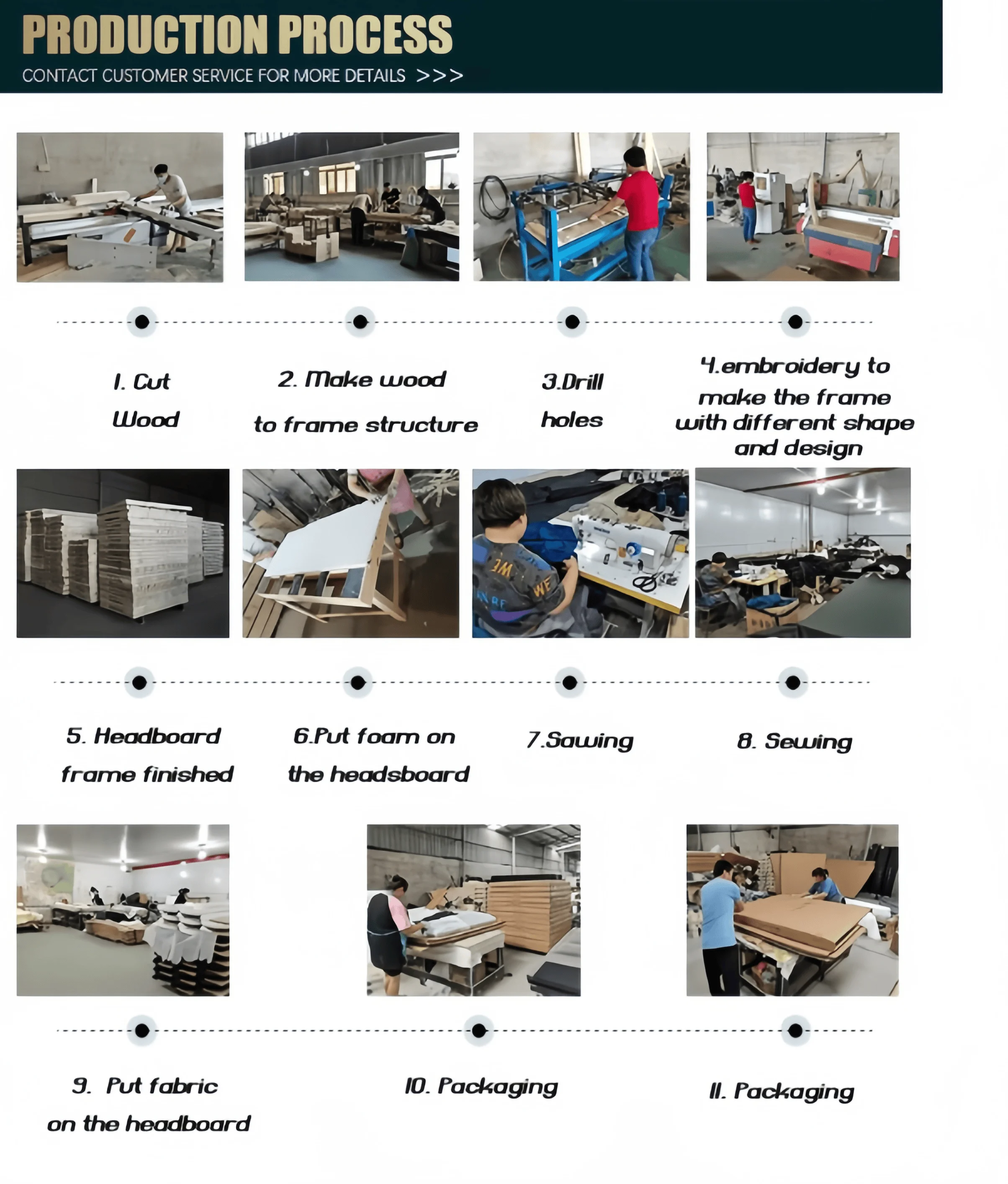 PRODUCTION PROCESS

CONTACT CUSTOMER SERVICE FOR MORE DETAILS >>>

1. Cut Wood

2. Make wood to frame structure

3.Drill holes

4.embroidery to make the frame with different shape and design

5. Headboard frame finished

6.Put foam on the headsboard

7.Sawing

8. Sewing

9. Put fabric on the headboard

10. Packaging

11. Packaging