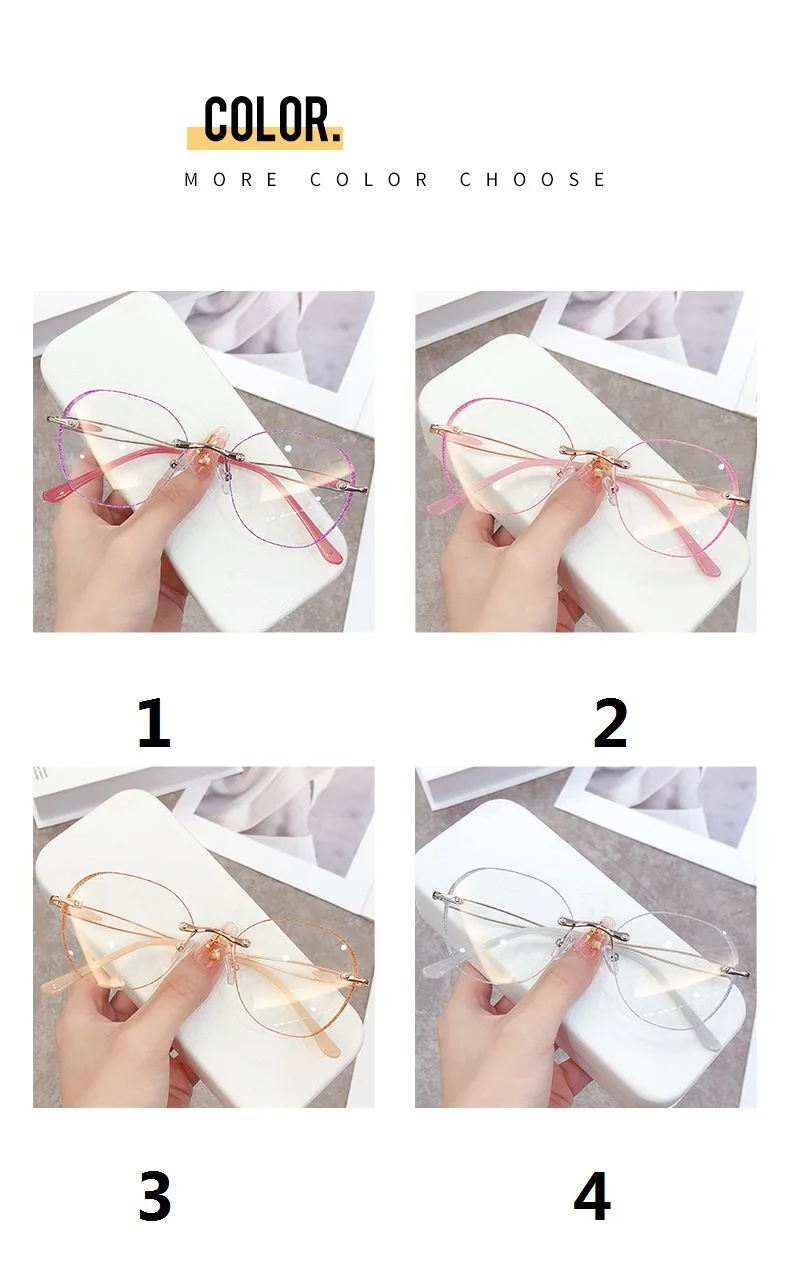 COLOR.

MORE COLOR CHOOSE

1

2

3

4