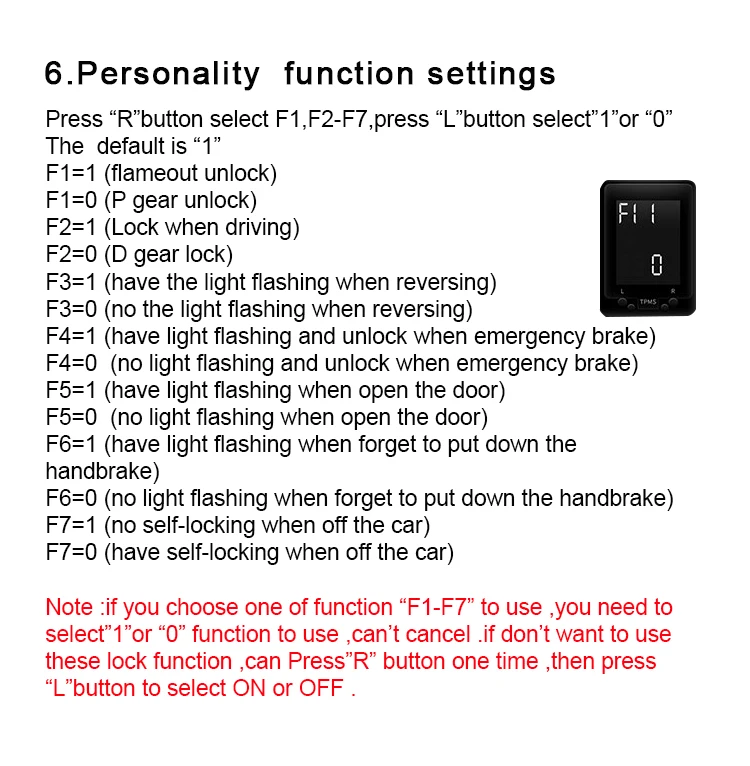 6.Personality function settings

Press “R”button select F1,F2-F7,press “L”button select”1”or “0”
The default is “1”
F1=1 (flameout unlock)
F1=0 (P gear unlock)
F2=1 (Lock when driving)
F2=0 (D gear lock)
F3=1 (have the light flashing when reversing)
F3=0 (no the light flashing when reversing)
F4=1 (have light flashing and unlock when emergency brake)
F4=0 (no light flashing and unlock when emergency brake)
F5=1 (have light flashing when open the door)
F5=0 (no light flashing when open the door)
F6=1 (have light flashing when forget to put down the handbrake)
F6=0 (no light flashing when forget to put down the handbrake)
F7=1 (no self-locking when off the car)
F7=0 (have self-locking when off the car)

F1 1
0
L
TPMS
R

Note :if you choose one of function “F1-F7” to use ,you need to select”1”or “0” function to use ,can’t cancel .if don’t want to use these lock function ,can Press”R” button one time ,then press “L”button to select ON or OFF .