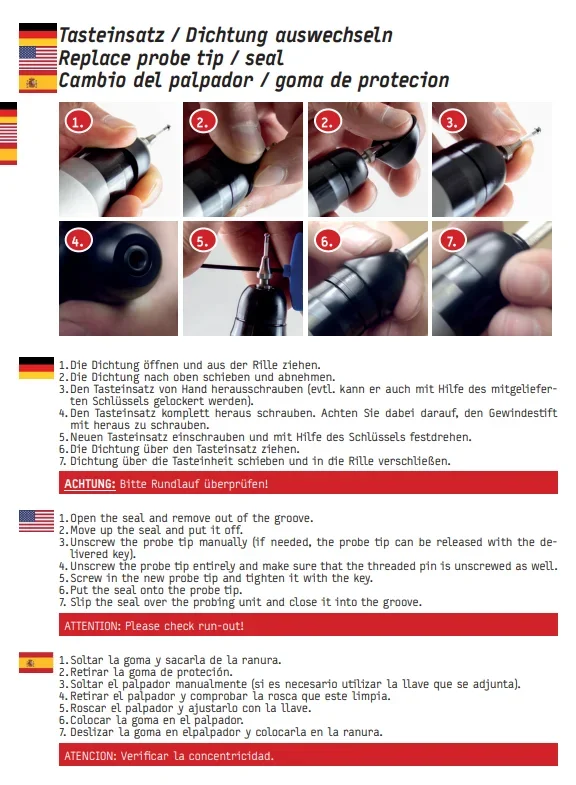 Tasteinsatz / Dichtung auswechseln
Replace probe tip / seal
Cambio del palpador / goma de protecion

1.
2.
2.
3.
4.
5.
6.
7.

1. Die Dichtung öffnen und aus der Rille ziehen.
2. Die Dichtung nach oben schieben und abnehmen.
3. Den Tasteinsatz von Hand herausschrauben (evtl. kann er auch mit Hilfe des mitgelieferten Schlüssels gelockert werden).
4. Den Tasteinsatz komplett heraus schrauben. Achten Sie dabei darauf, den Gewindestift mit heraus zu schrauben.
5. Neuen Tasteinsatz einschrauben und mit Hilfe des Schlüssels festdrehen.
6. Die Dichtung über den Tasteinsatz ziehen.
7. Dichtung über die Tasteinheit schieben und in die Rille verschließen.

ACHTUNG: Bitte Rundlauf überprüfen!

1. Open the seal and remove out of the groove.
2. Move up the seal and put it off.
3. Unscrew the probe tip manually (if needed, the probe tip can be released with the delivered key).
4. Unscrew the probe tip entirely and make sure that the threaded pin is unscrewed as well.
5. Screw in the new probe tip and tighten it with the key.
6. Put the seal onto the probe tip.
7. Slip the seal over the probing unit and close it into the groove.

ATTENTION: Please check run-out!

1. Soltar la goma y sacarla de la ranura.
2. Retirar la goma de proteción.
3. Soltar el palpador manualmente (si es necesario utilizar la llave que se adjunta).
4. Retirar el palpador y comprobar la rosca que este limpia.
5. Roscar el palpador y ajustarlo con la llave.
6. Colocar la goma en el palpador.
7. Deslizar la goma en elpalpador y colocarla en la ranura.

ATENCION: Verificar la concentricidad.