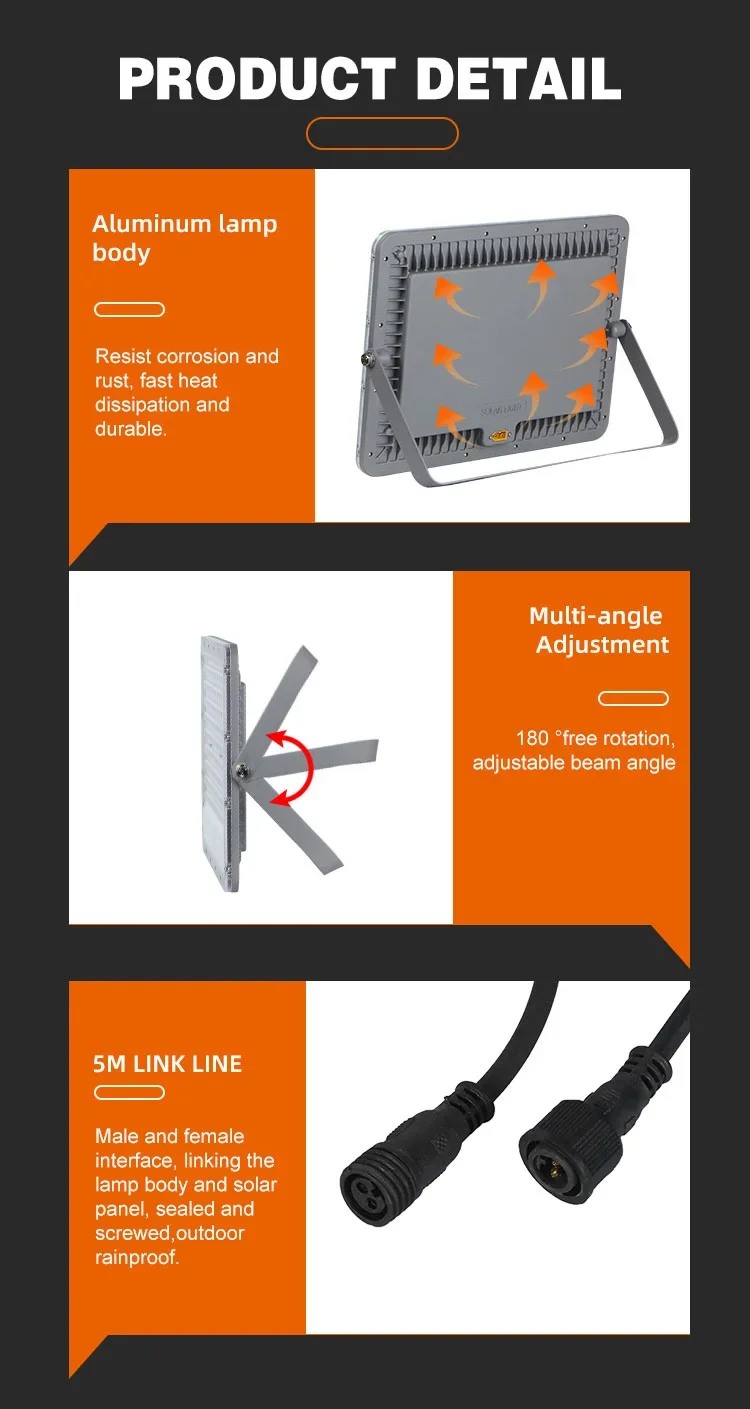 PRODUCT DETAIL

Aluminum lamp body

Resist corrosion and rust, fast heat dissipation and durable.

Multi-angle Adjustment

180 °free rotation, adjustable beam angle

5M LINK LINE

Male and female interface, linking the lamp body and solar panel, sealed and screwed,outdoor rainproof.