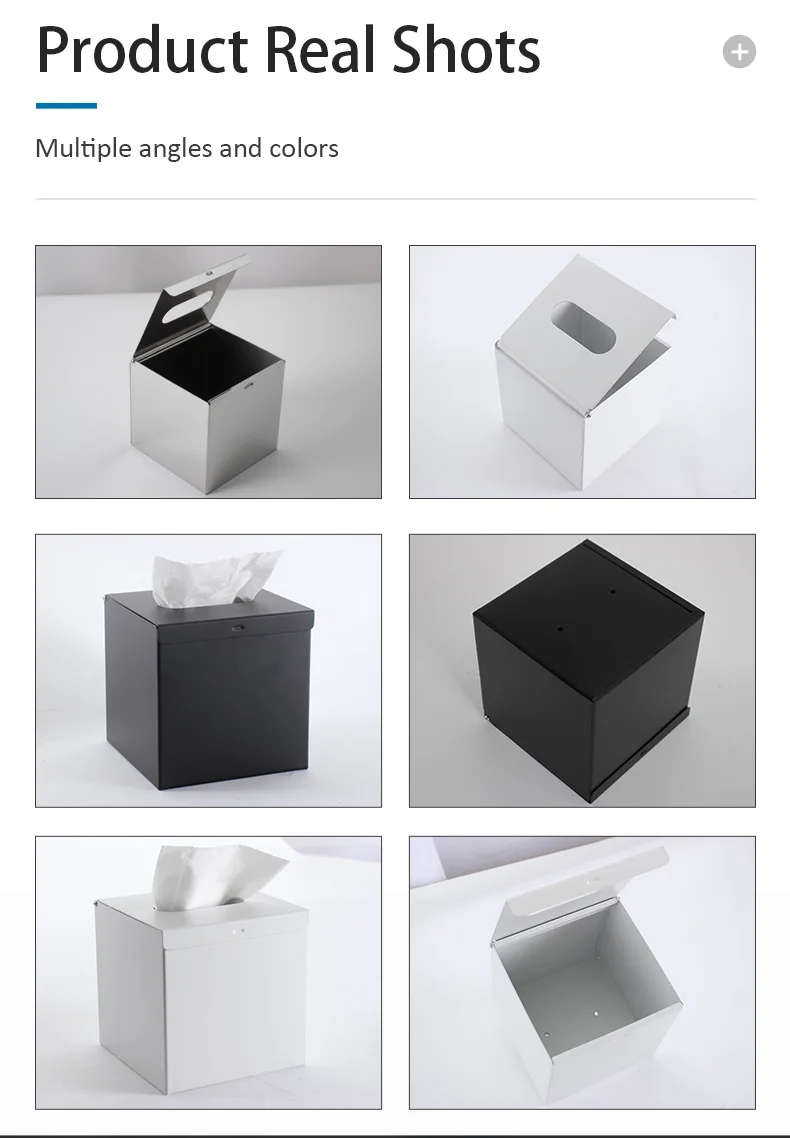 Product Real Shots

Multiple angles and colors