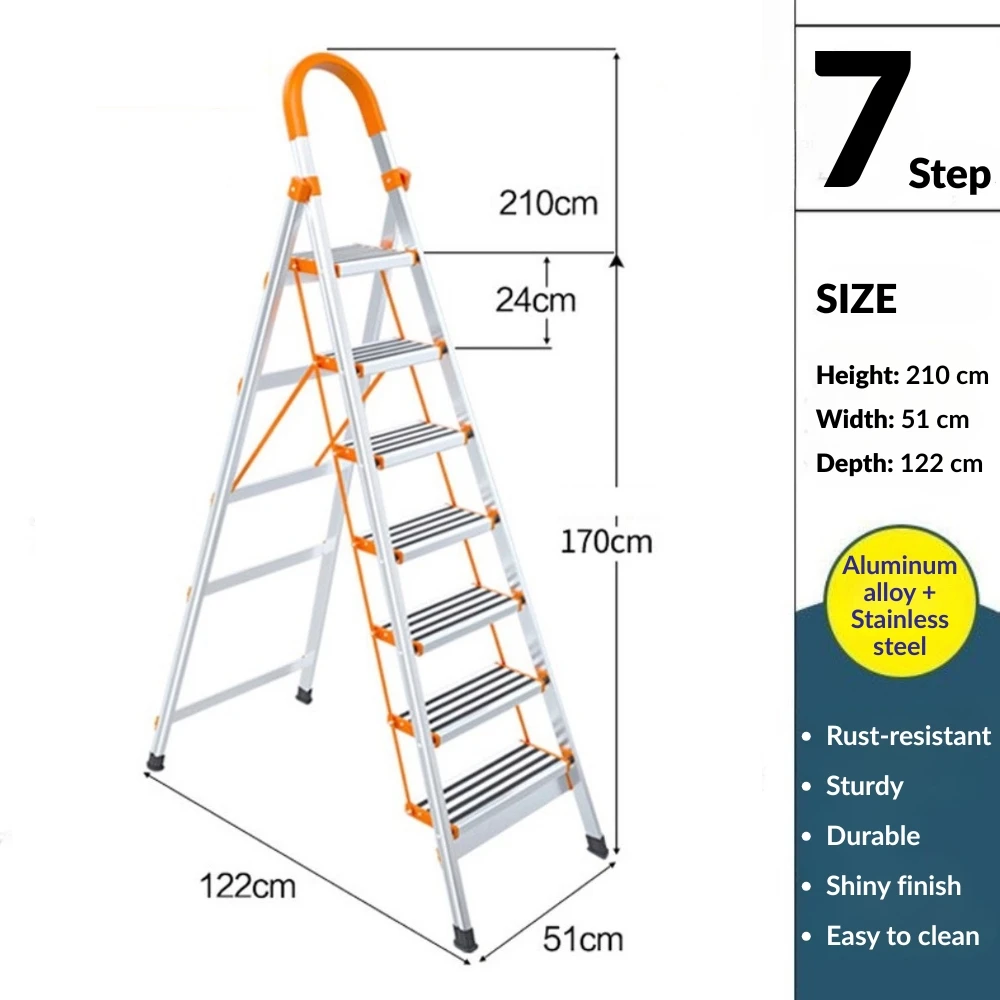 210cm

24cm

170cm

122cm

51cm

7 Step

SIZE

Height: 210 cm

Width: 51 cm

Depth: 122 cm

Aluminum alloy + Stainless steel

• Rust-resistant
• Sturdy
• Durable
• Shiny finish
• Easy to clean