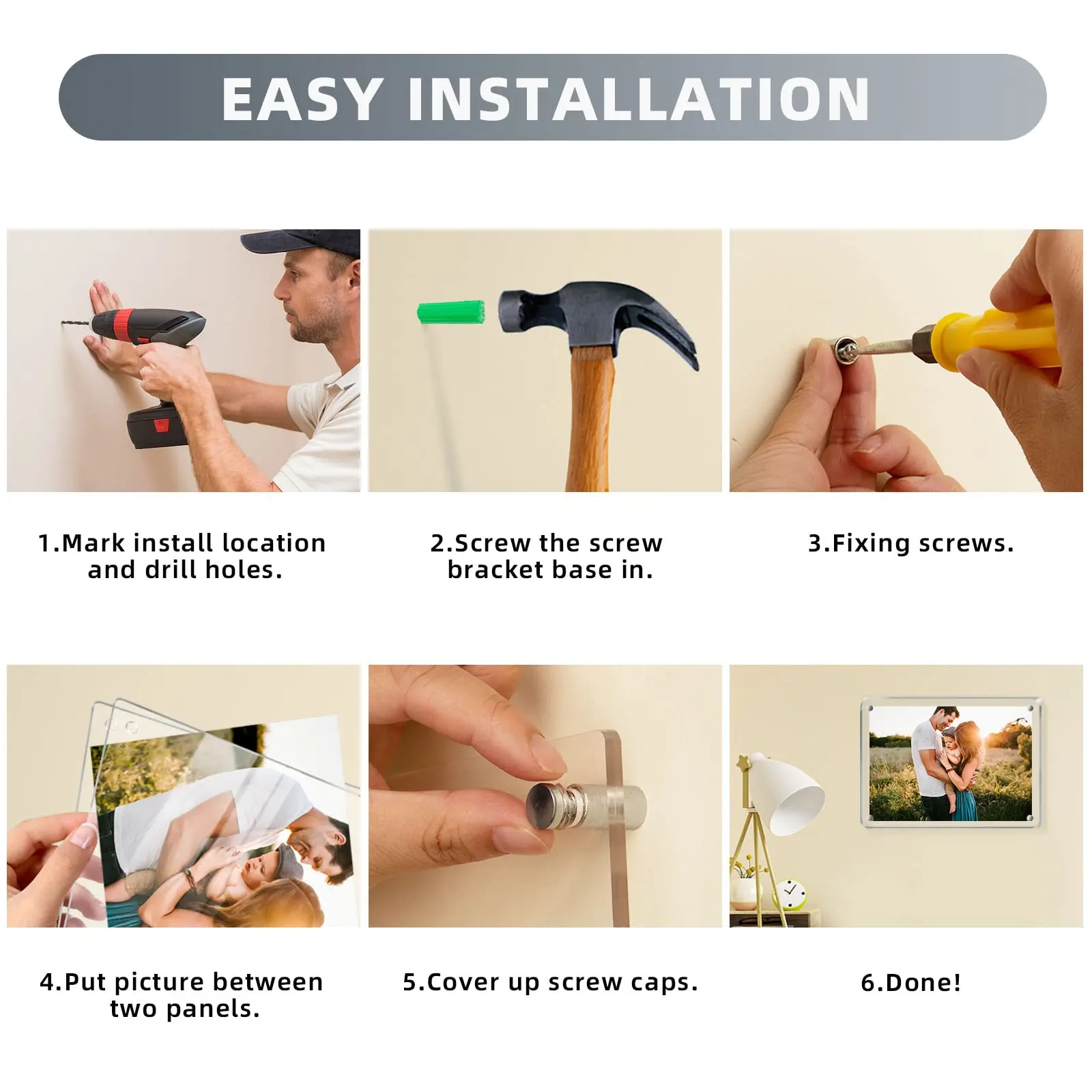 EASY INSTALLATION

1.Mark install location and drill holes.

2.Screw the screw bracket base in.

3.Fixing screws.

4.Put picture between two panels.

5.Cover up screw caps.

6.Done!