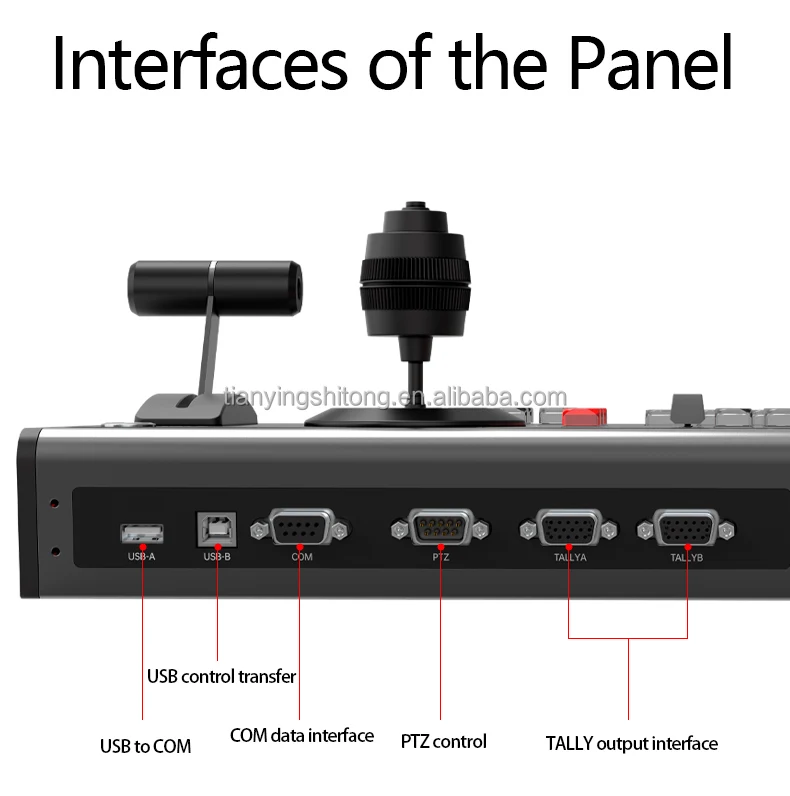 Interfaces of the Panel

tianyingshitong.en.alibaba.com

USB-A
USB-B
COM
PTZ
TALLYA
TALLYB

USB control transfer

USB to COM
COM data interface
PTZ control
TALLY output interface