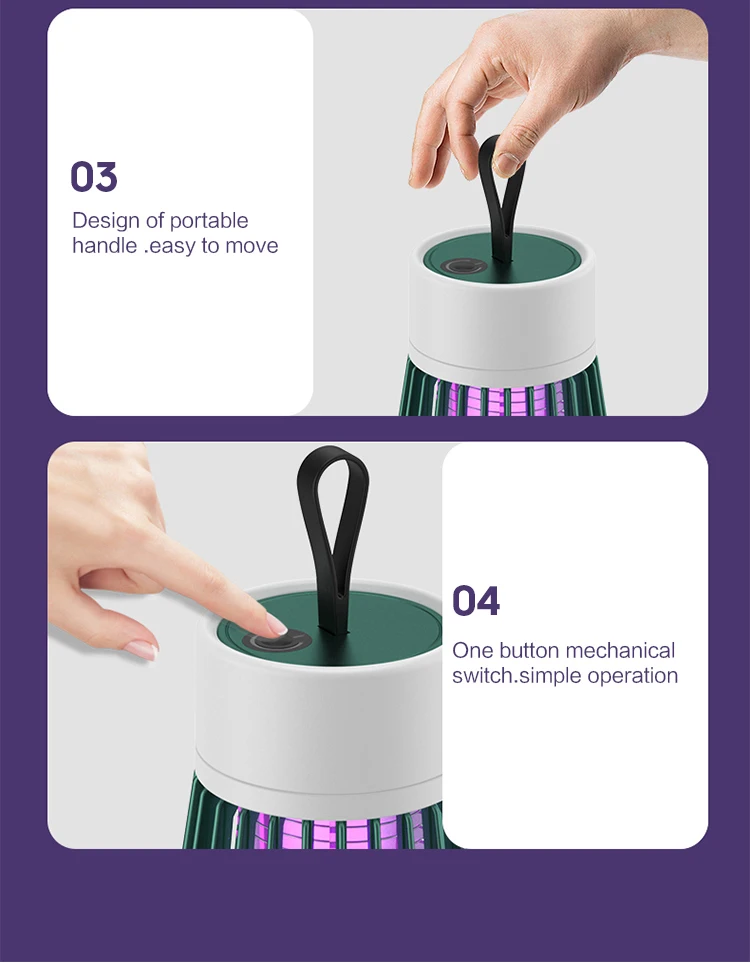 03

Design of portable handle .easy to move

04

One button mechanical switch.simple operation